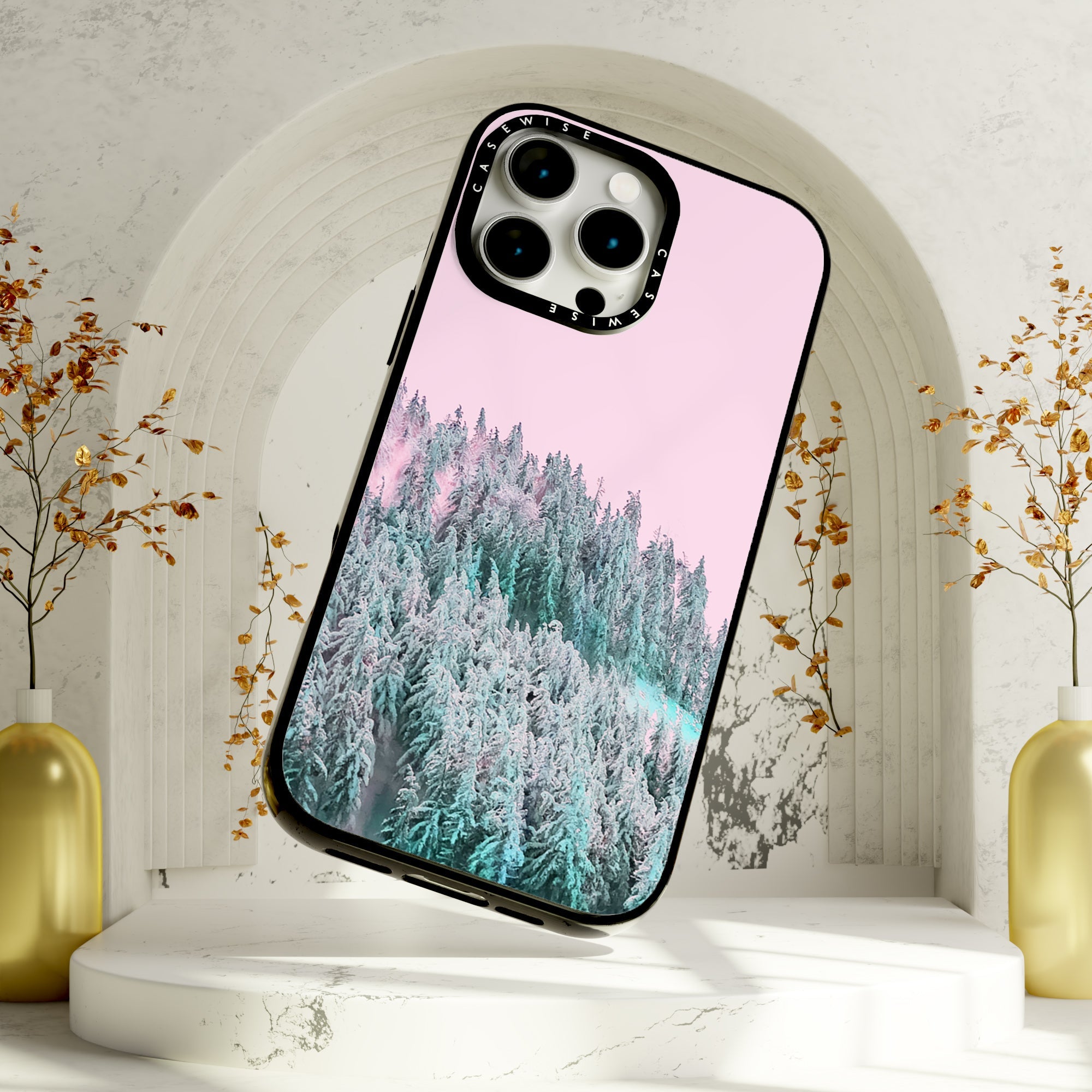 CASEWISE
CASEWISE