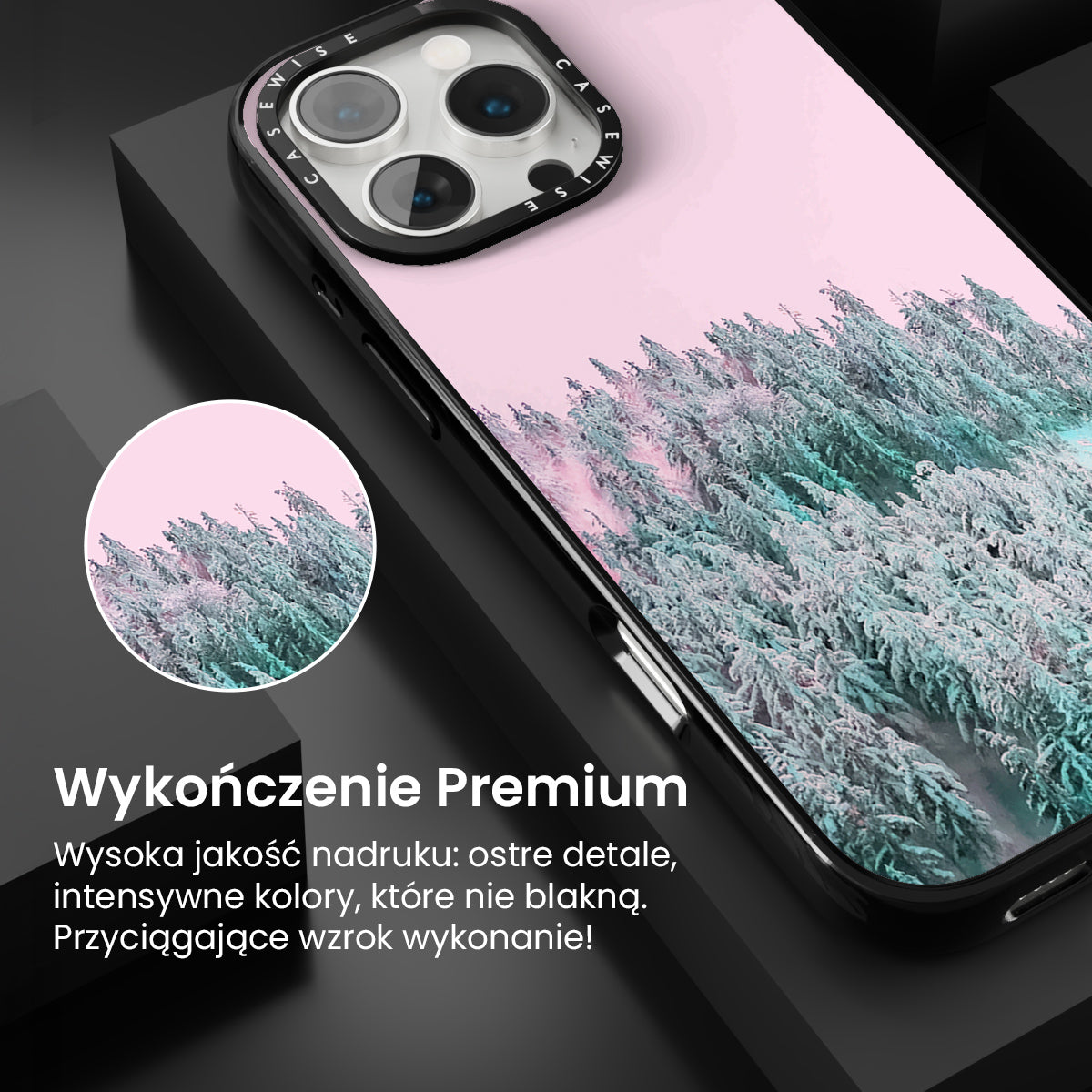 CASEWISE CASEWISE

Wykończenie Premium

Wysoka jakość nadruku: ostre detale, intensywne kolory, które nie blakną. Przyciągające wzrok wykonanie!