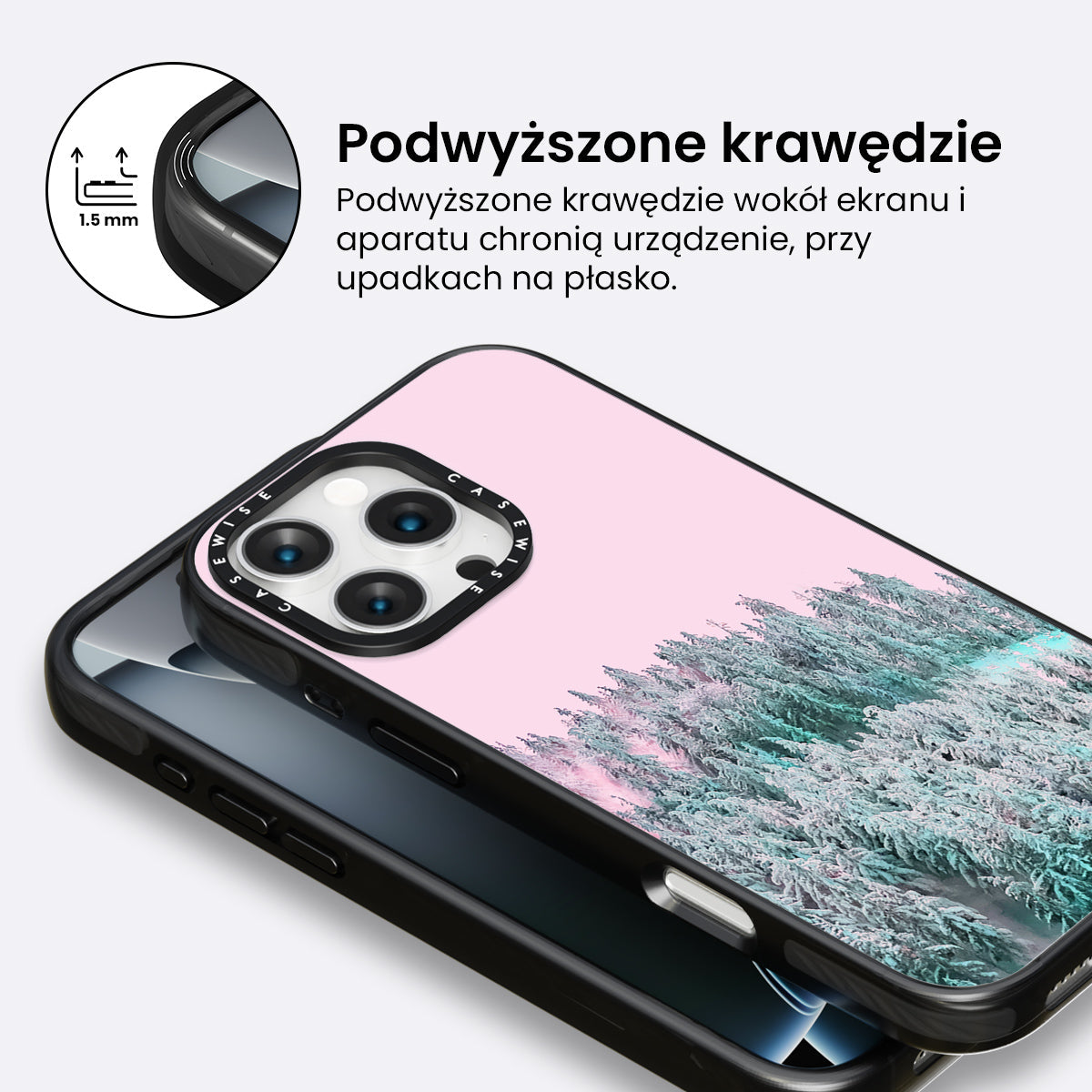 1.5 mm

Podwyższone krawędzie

Podwyższone krawędzie wokół ekranu i aparatu chronią urządzenie, przy upadkach na płasko.

CASEWISE CASEWISE