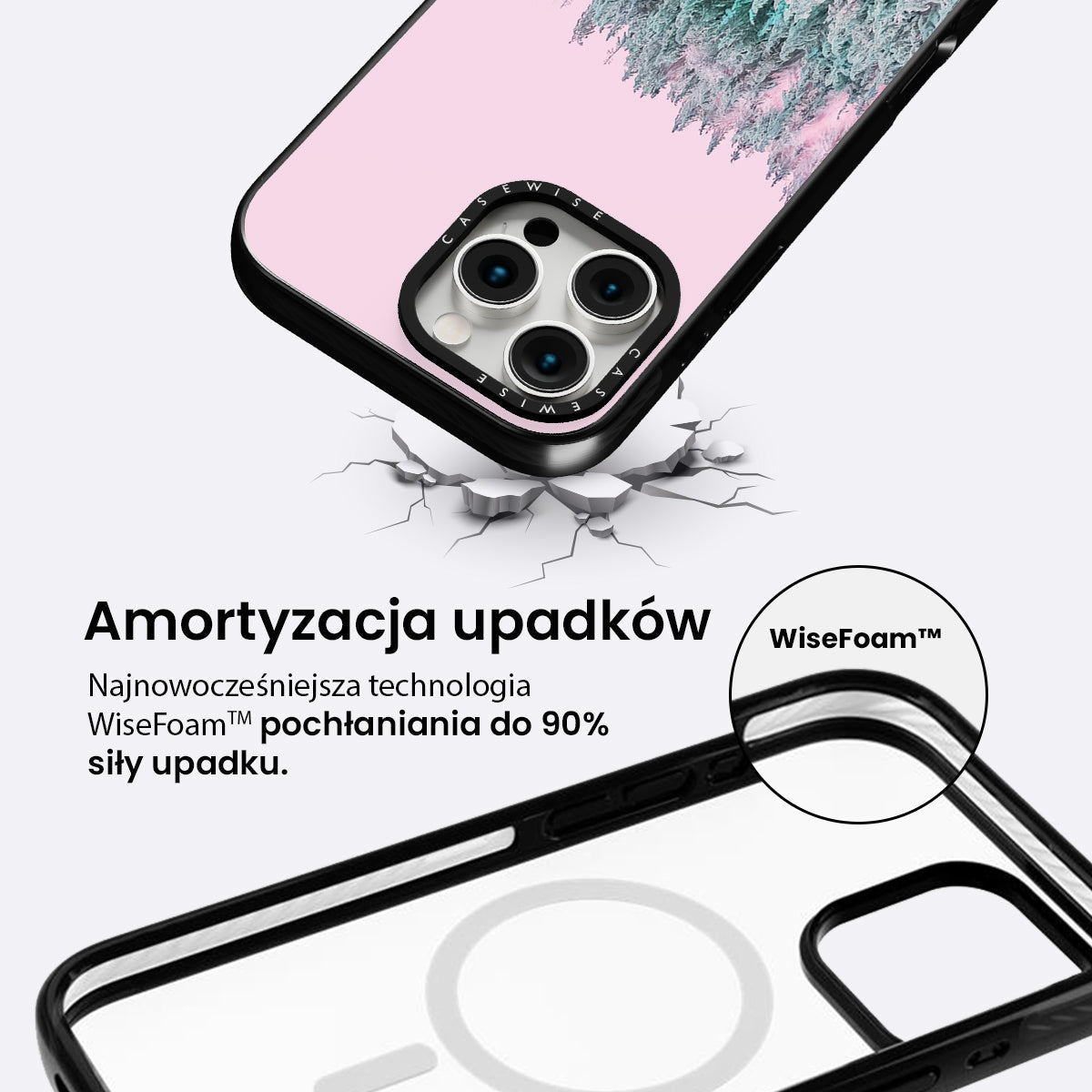 CASEWISE

CASEWISE

Amortyzacja upadków

Najnowocześniejsza technologia WiseFoam™ pochłaniania do 90% siły upadku.

WiseFoam™