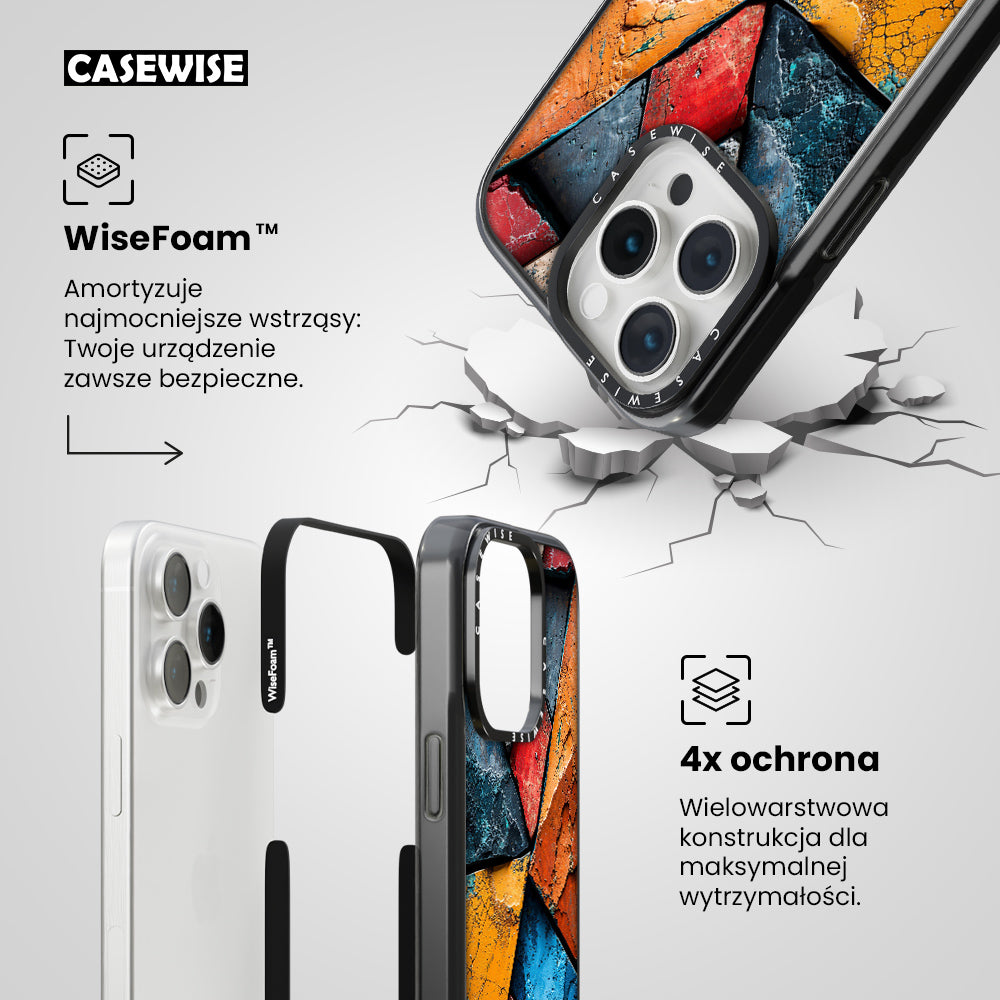 CASEWISE

WiseFoam™

Amortyzuje najmocniejsze wstrząsy: Twoje urządzenie zawsze bezpieczne.

CASEWISE

CASEWISE

WiseFoam™

CASEWISE

4x ochrona

Wielowarstwowa konstrukcja dla maksymalnej wytrzymałości.