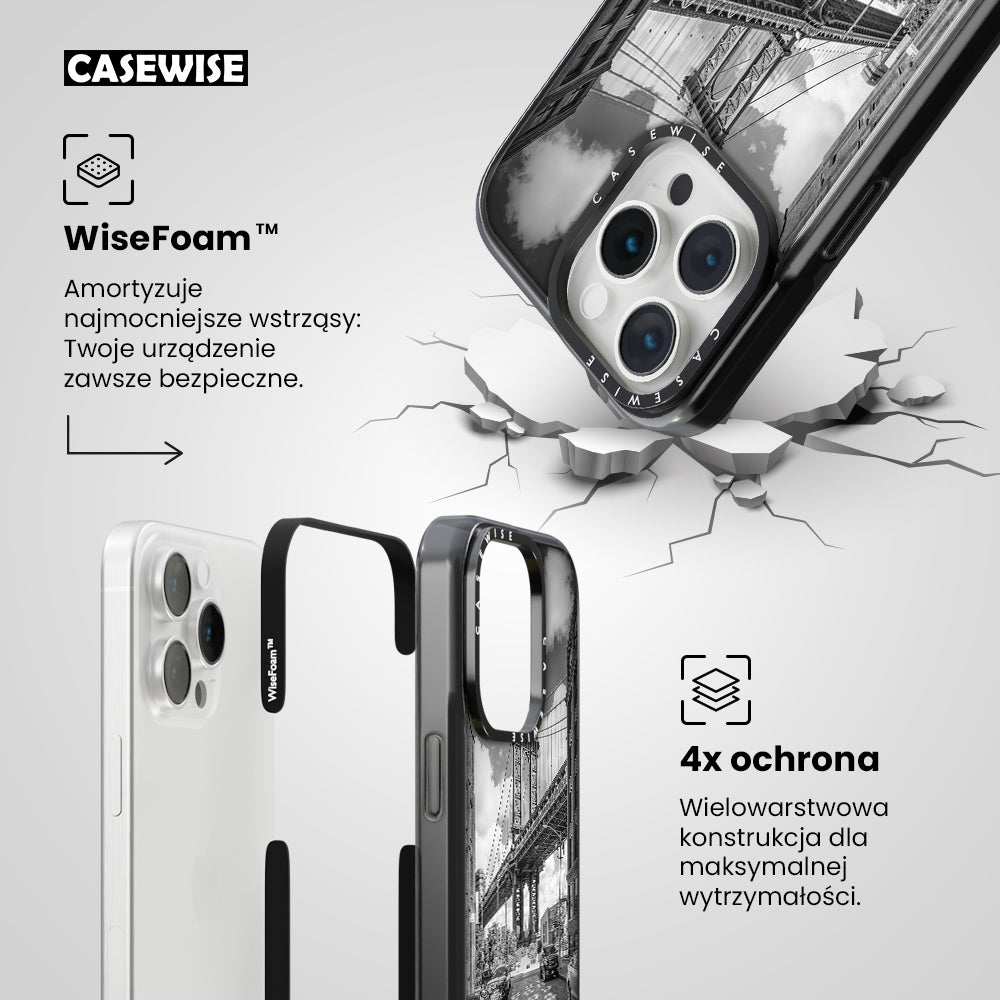 CASEWISE

WiseFoam™

Amortyzuje najmocniejsze wstrząsy: Twoje urządzenie zawsze bezpieczne.

CASEWISE CASEWISE

WiseFoam™

CASEWISE

4x ochrona

Wielowarstwowa konstrukcja dla maksymalnej wytrzymałości.