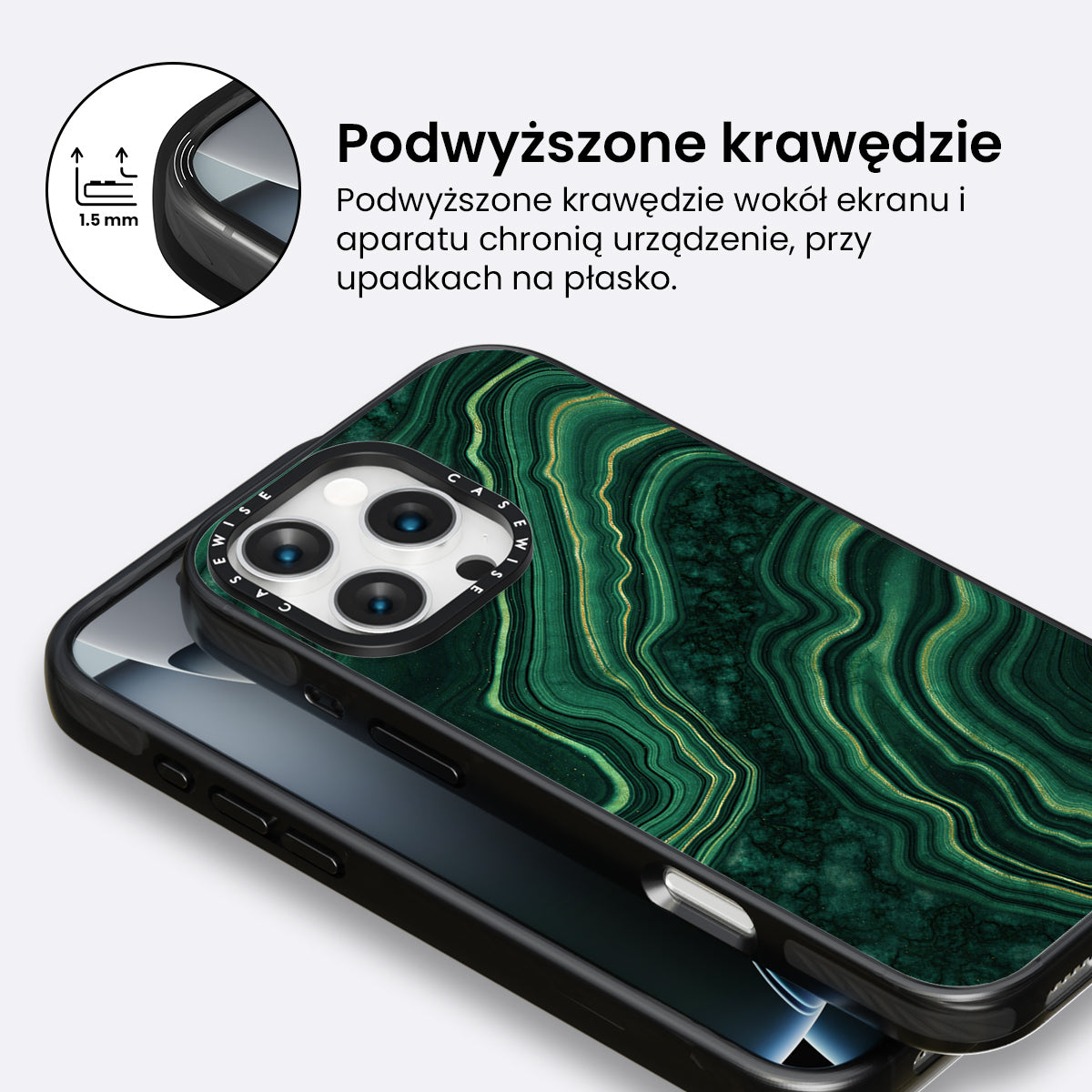 1.5 mm

Podwyższone krawędzie

Podwyższone krawędzie wokół ekranu i aparatu chronią urządzenie, przy upadkach na płasko.

CASEWISE CASEWISE