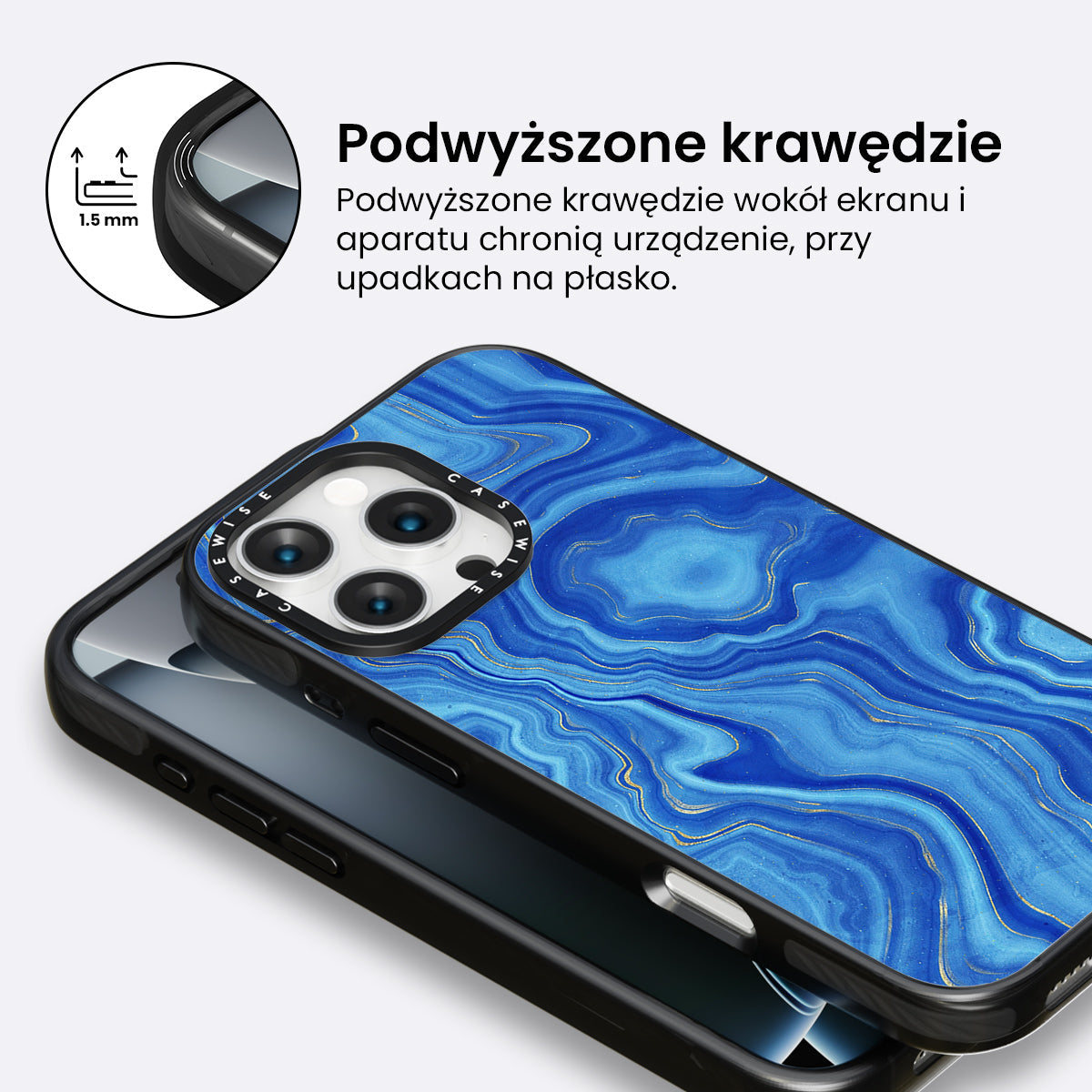 1.5 mm

Podwyższone krawędzie

Podwyższone krawędzie wokół ekranu i aparatu chronią urządzenie, przy upadkach na płasko.

CASEWISE CASEWISE