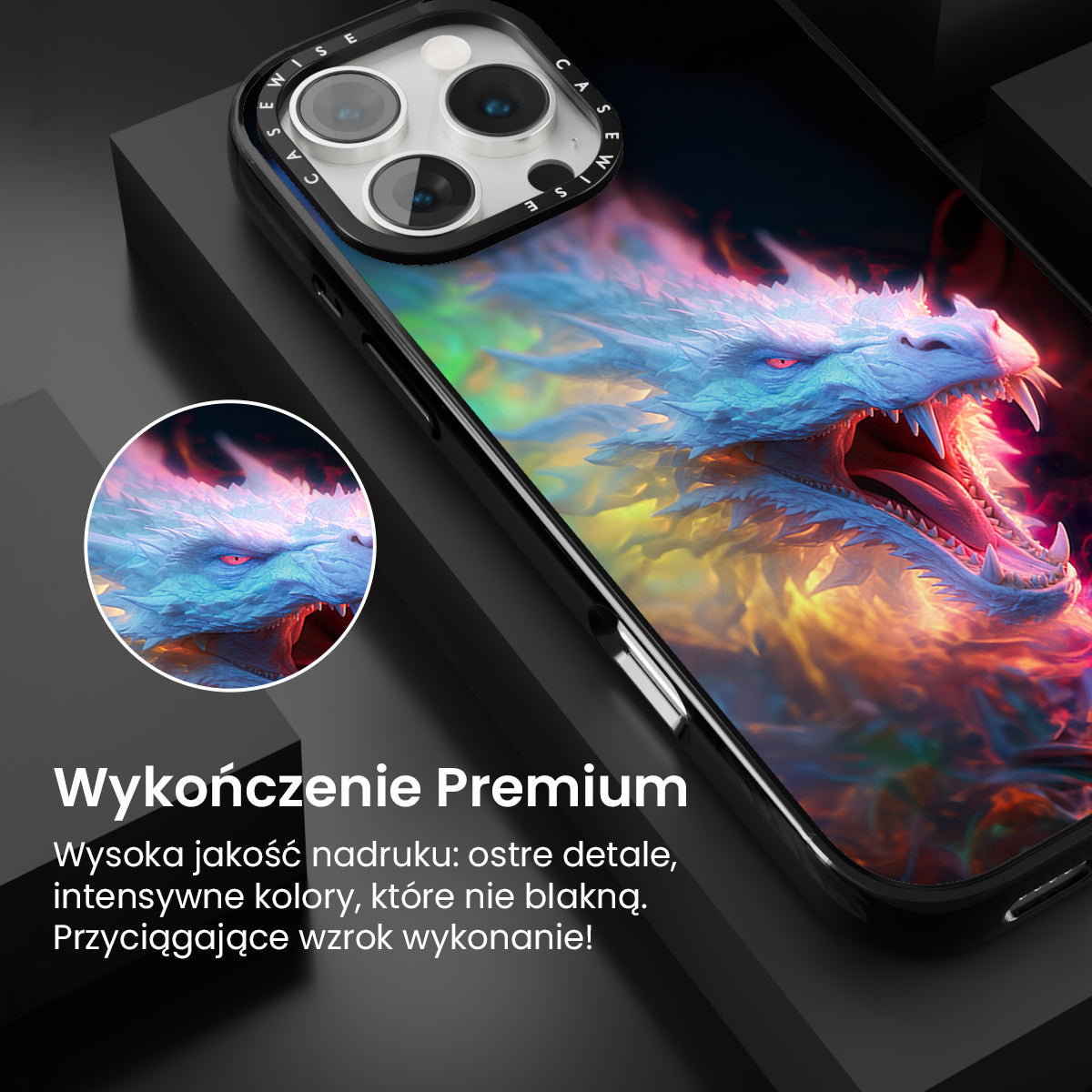 CASEWISE CASEWISE

Wykończenie Premium

Wysoka jakość nadruku: ostre detale, intensywne kolory, które nie blakną. Przyciągające wzrok wykonanie!