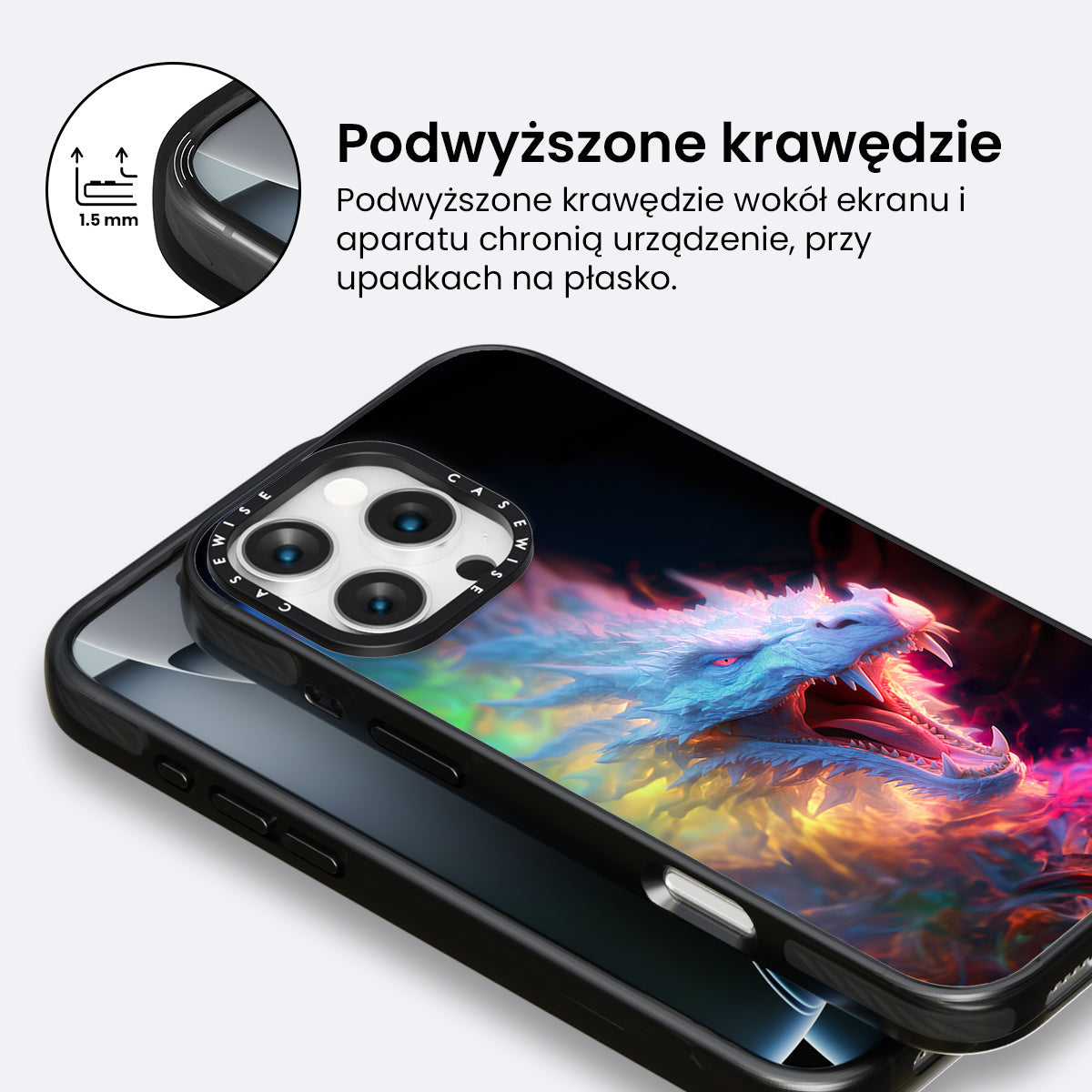 1.5 mm

Podwyższone krawędzie

Podwyższone krawędzie wokół ekranu i aparatu chronią urządzenie, przy upadkach na płasko.

CASEWISE CASEWISE