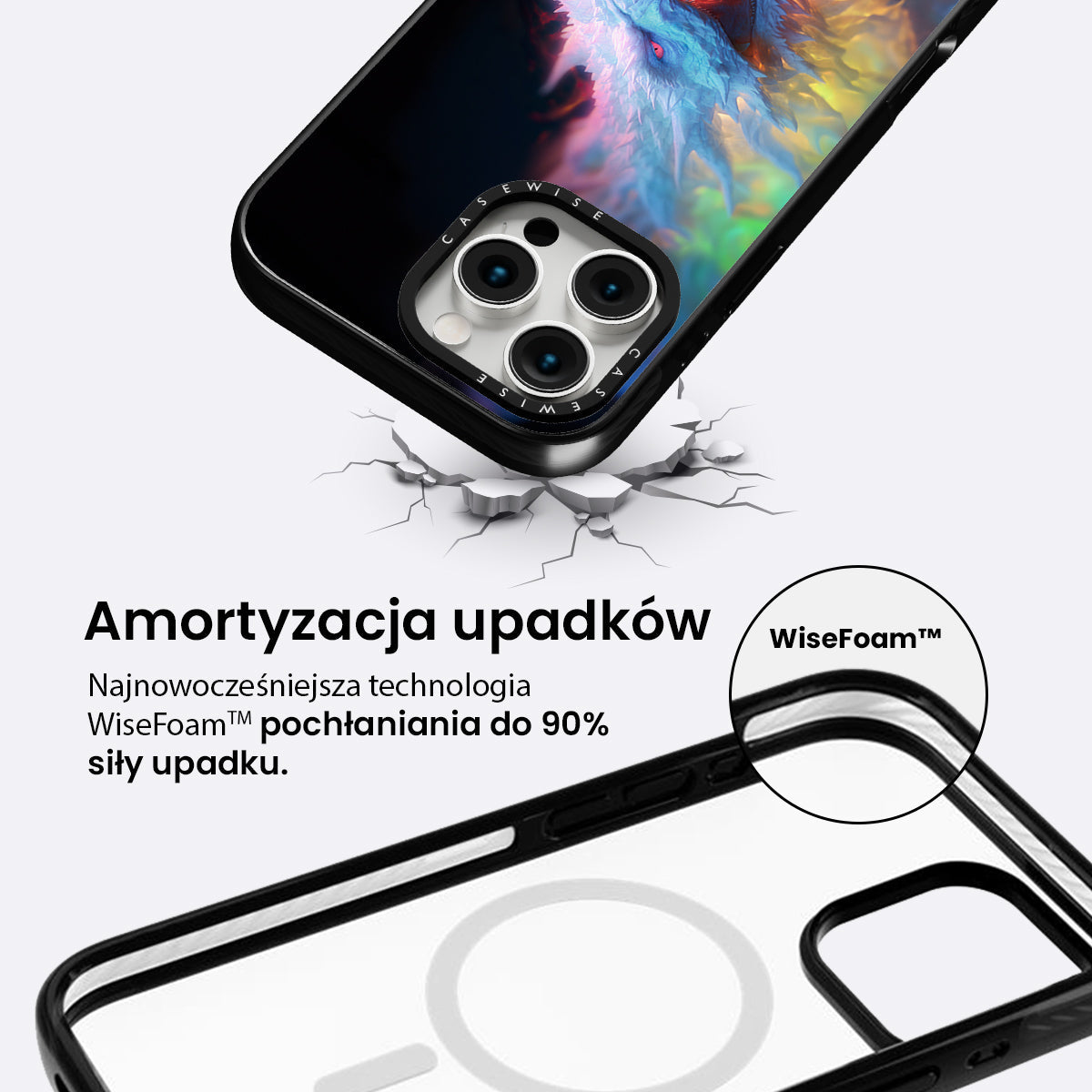 CASEWISE

CASEWISE

Amortyzacja upadków

Najnowocześniejsza technologia WiseFoam™ pochłaniania do 90% siły upadku.

WiseFoam™