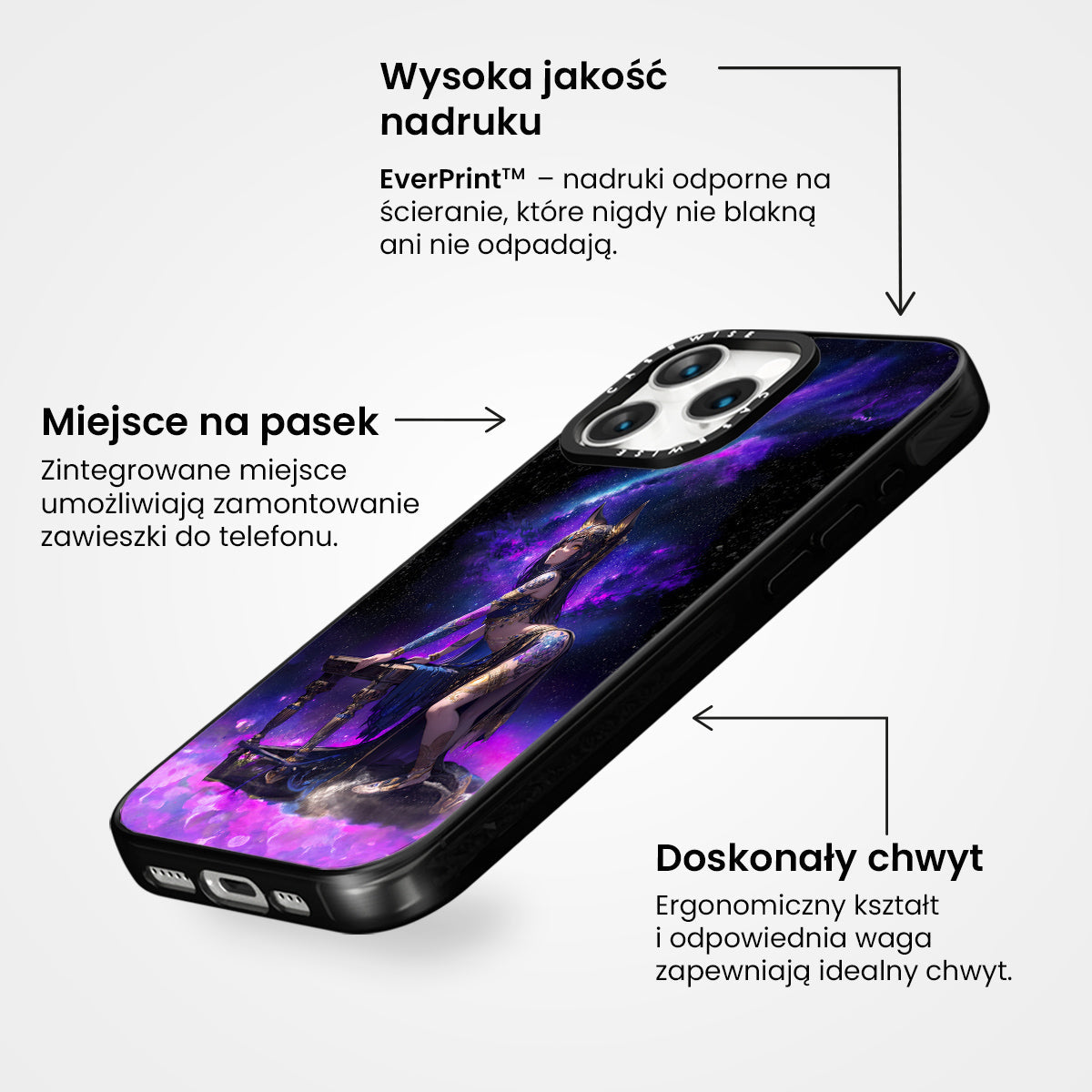 Wysoka jakość nadruku

EverPrint™ – nadruki odporne na ścieranie, które nigdy nie blakną ani nie odpadają.

Miejsce na pasek

Zintegrowane miejsce umożliwiają zamontowanie zawieszki do telefonu.

CASEWISE

CASEWISE

Doskonały chwyt

Ergonomiczny kształt i odpowiednia waga zapewniają idealny chwyt.