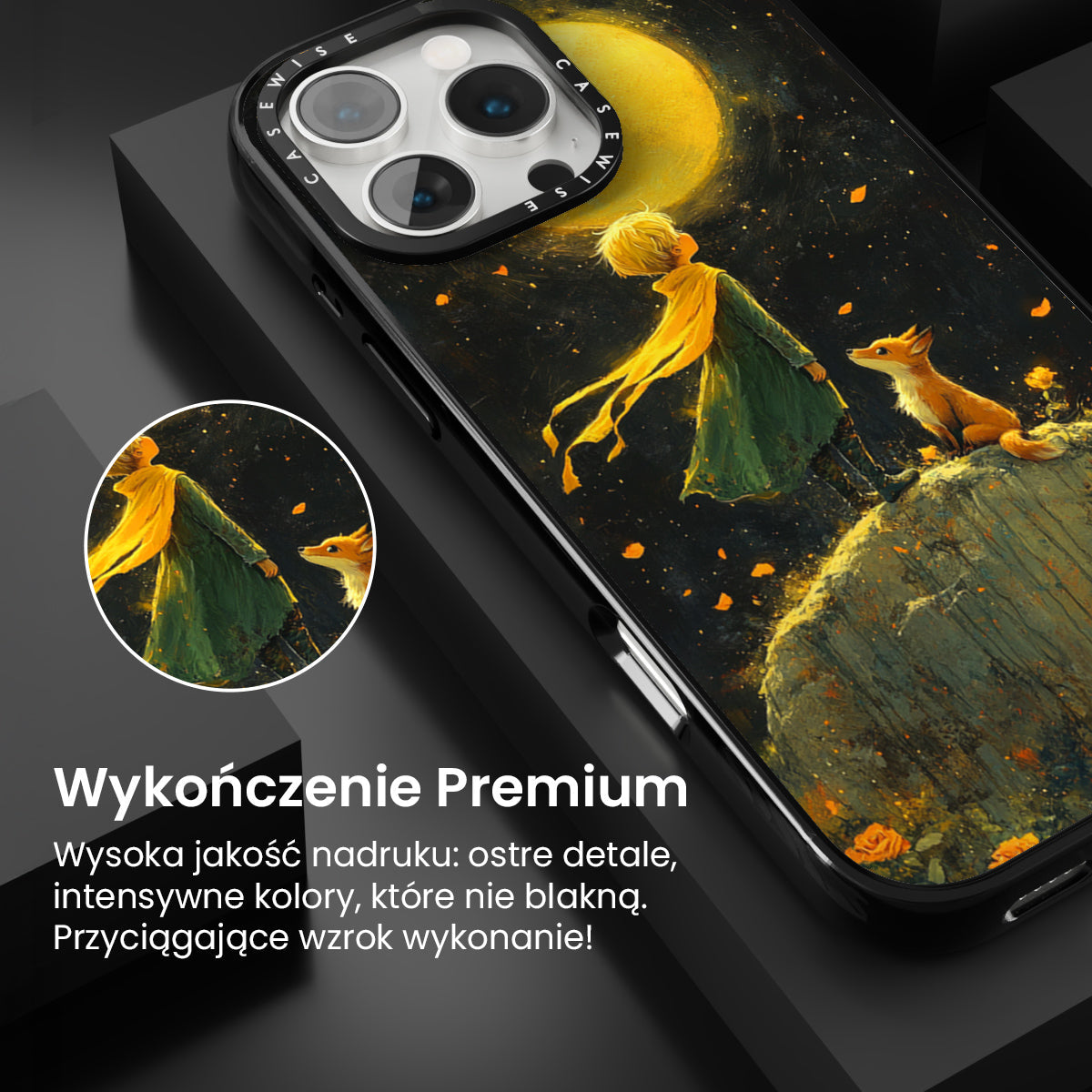 CASEWISE CASEWISE

Wykończenie Premium

Wysoka jakość nadruku: ostre detale, intensywne kolory, które nie blakną. Przyciągające wzrok wykonanie!