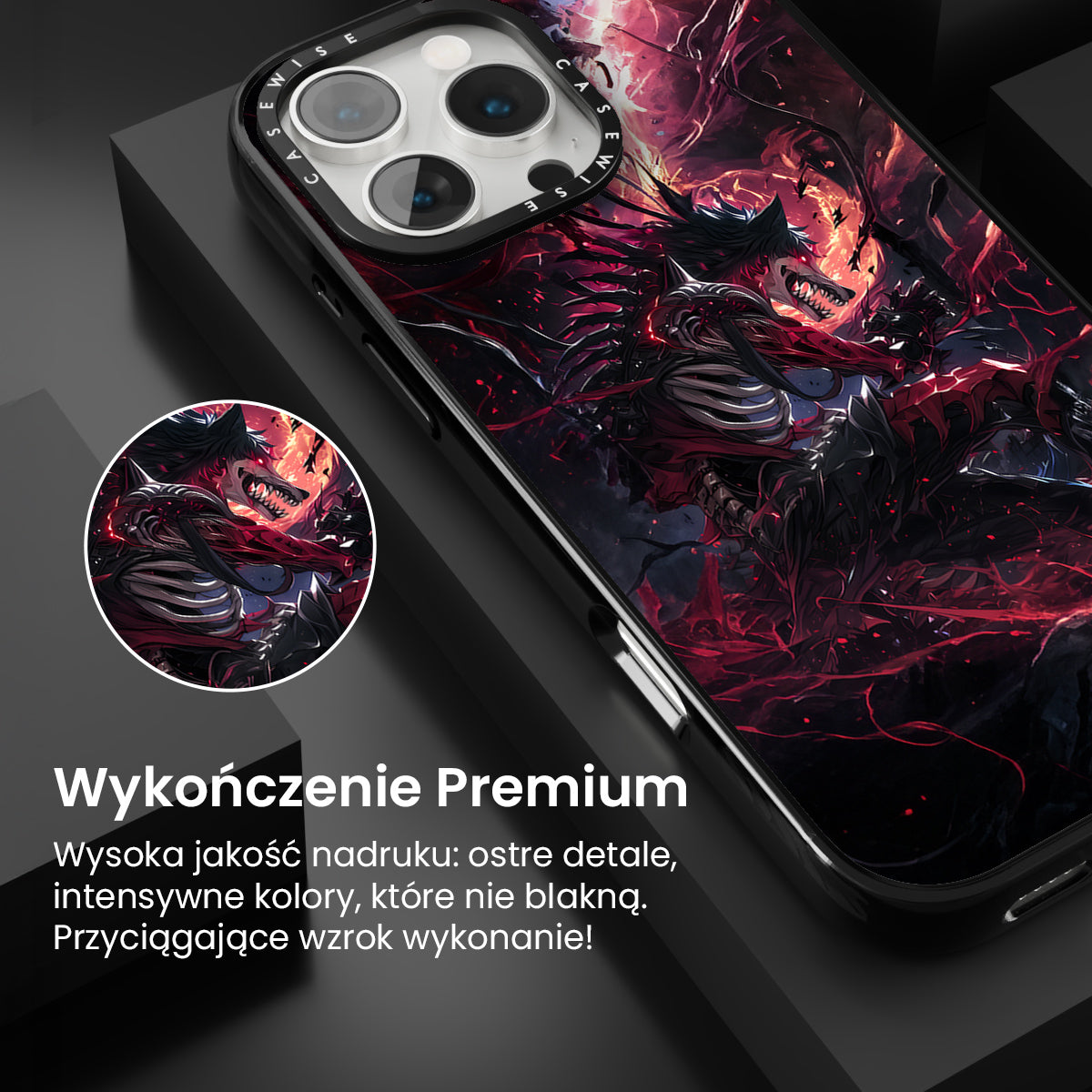 CASEWISE CASEWISE

Wykończenie Premium

Wysoka jakość nadruku: ostre detale, intensywne kolory, które nie blakną. Przyciągające wzrok wykonanie!