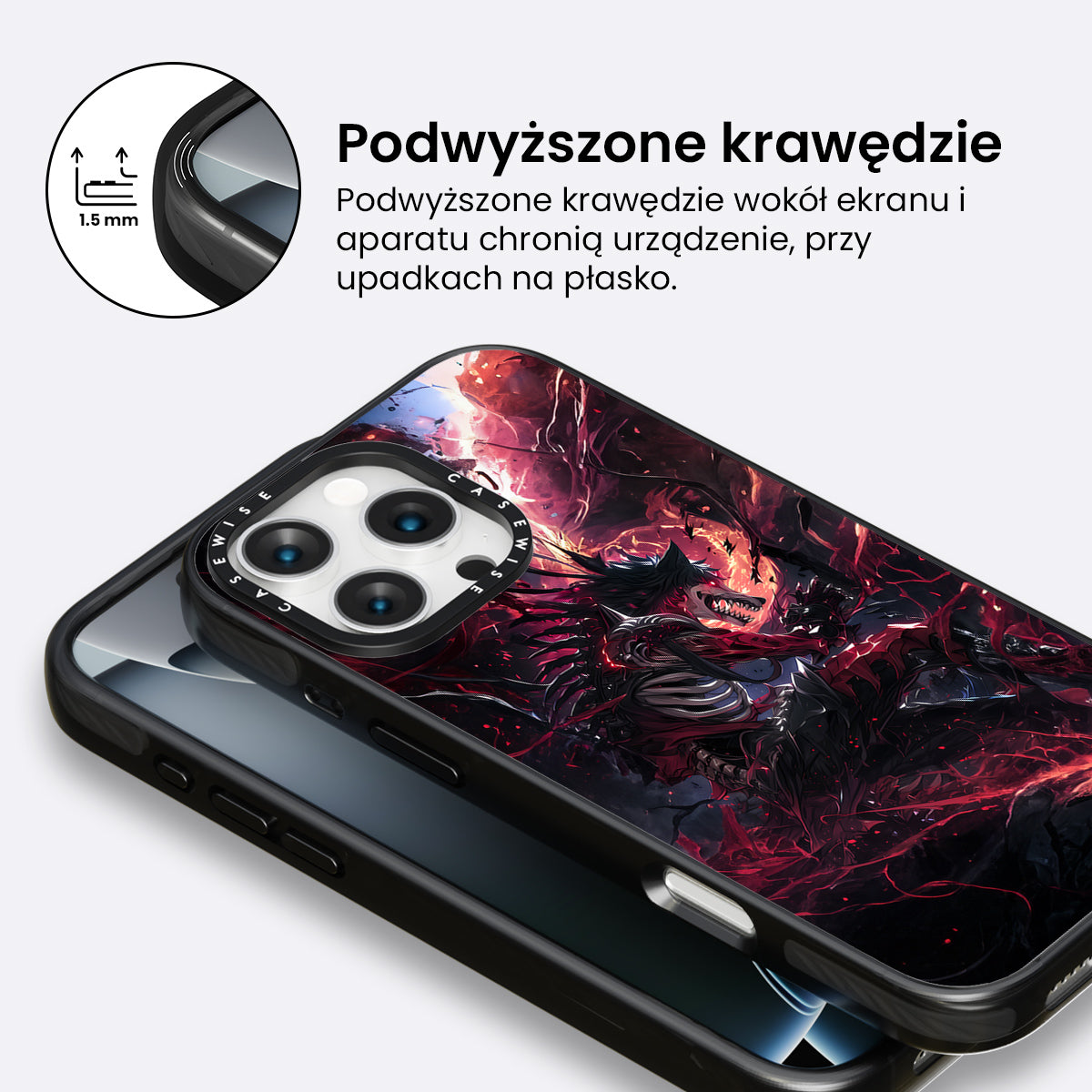 1.5 mm

Podwyższone krawędzie

Podwyższone krawędzie wokół ekranu i aparatu chronią urządzenie, przy upadkach na płasko.

CASEWISE CASEWISE