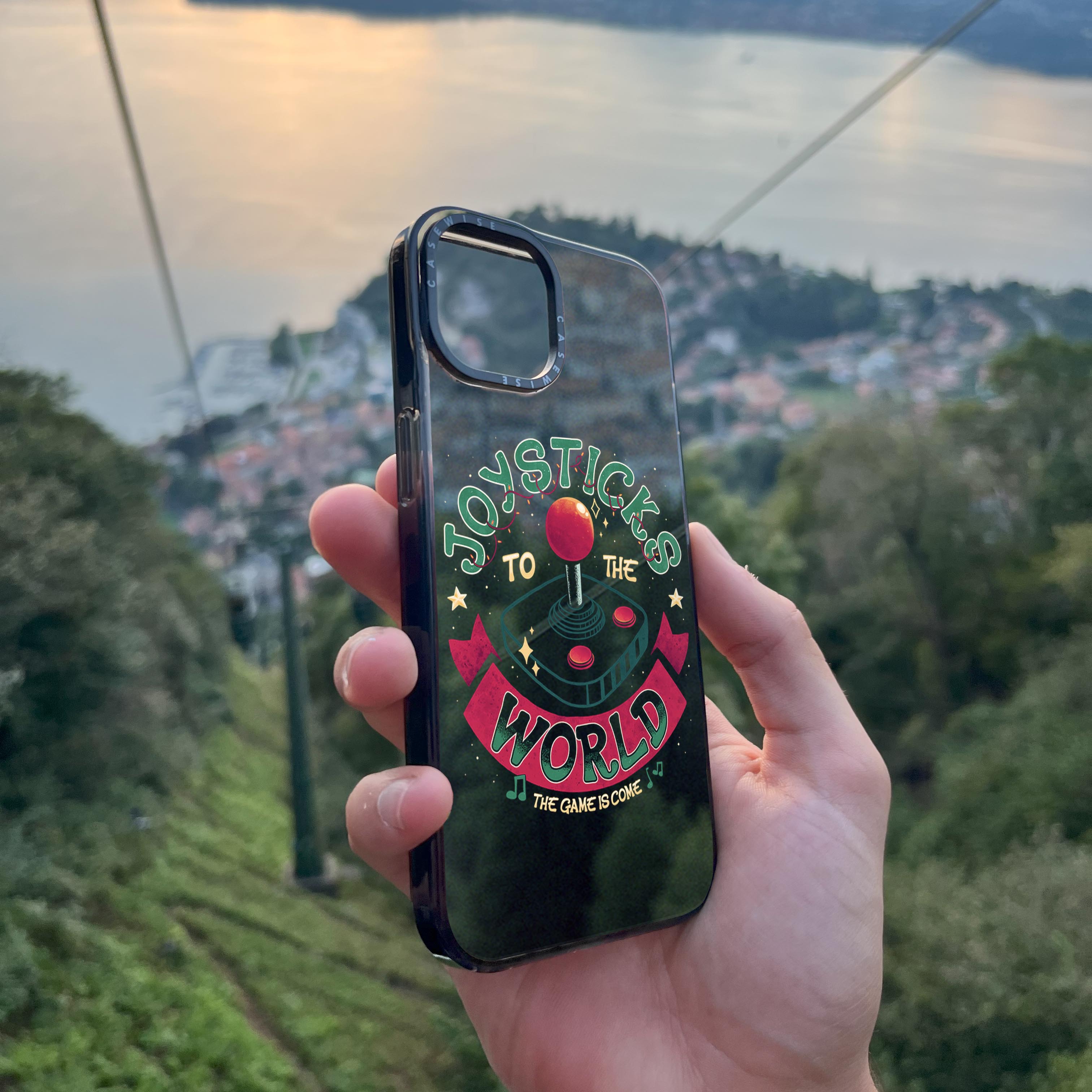 CASEWISE CASEWISE

JOYSTICKS
TO THE
WORLD
THE GAME IS COME