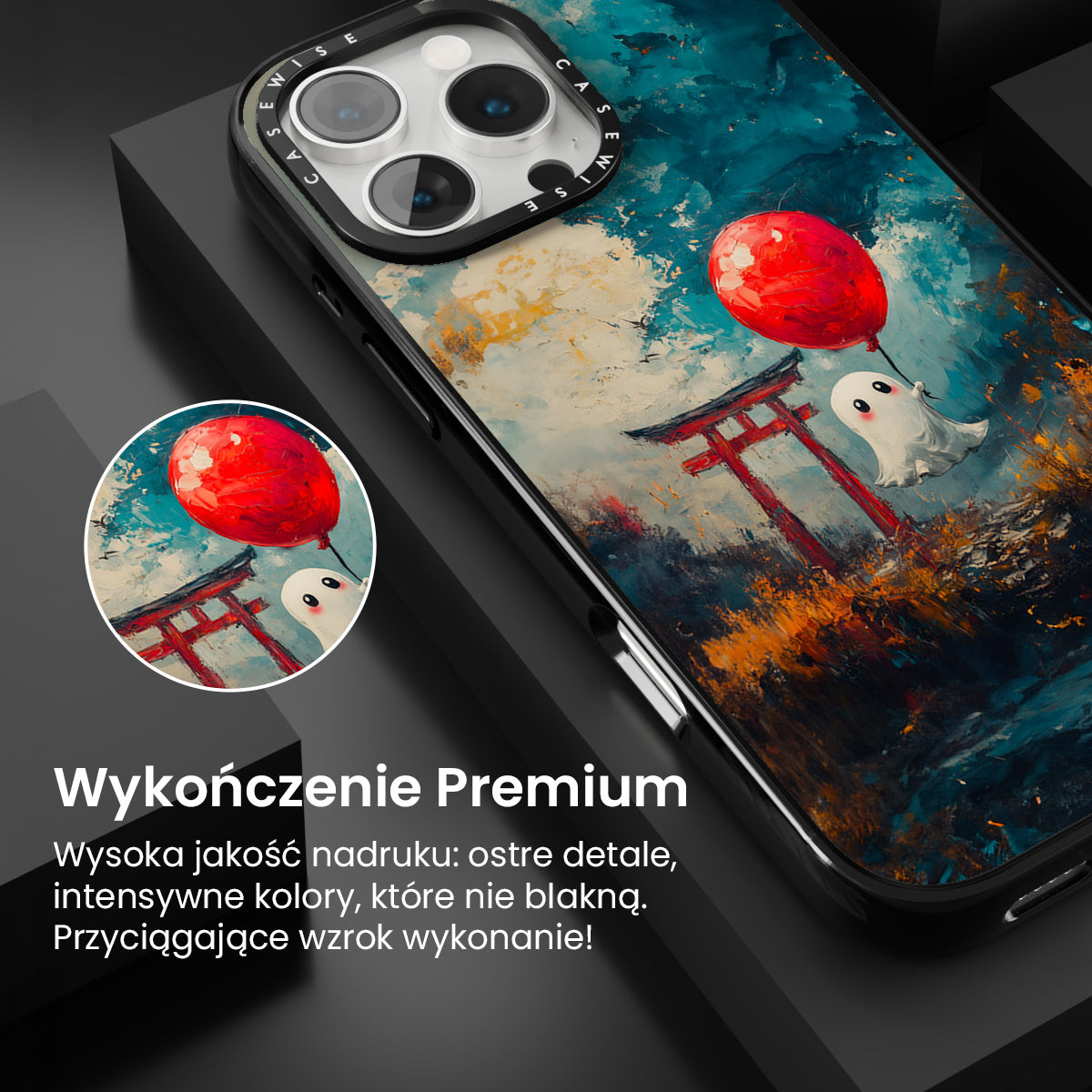 CASEWISE CASEWISE

Wykończenie Premium

Wysoka jakość nadruku: ostre detale, intensywne kolory, które nie blakną. Przyciągające wzrok wykonanie!