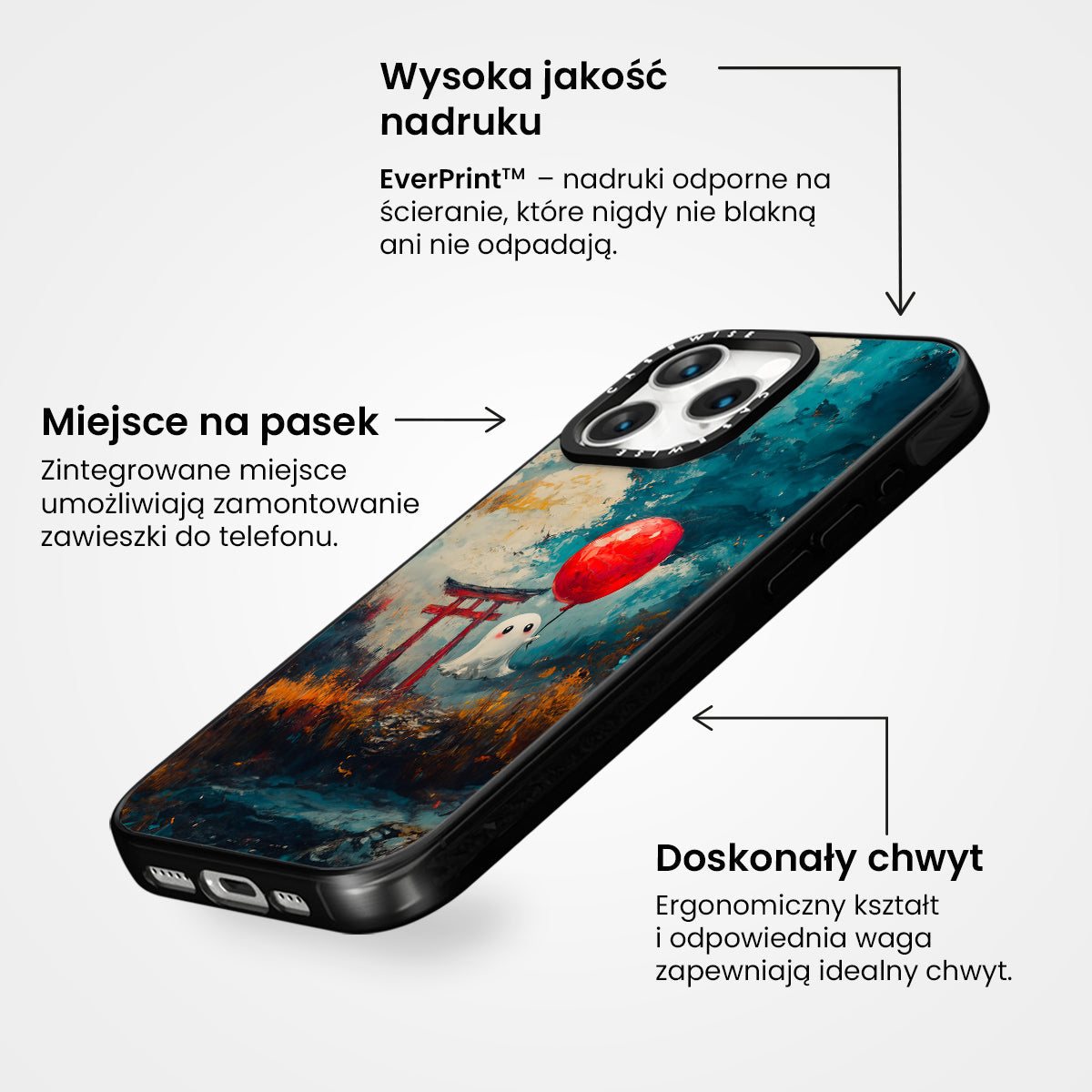 Wysoka jakość nadruku

EverPrint™ – nadruki odporne na ścieranie, które nigdy nie blakną ani nie odpadają.

Miejsce na pasek

Zintegrowane miejsce umożliwiają zamontowanie zawieszki do telefonu.

CASEWISE CASEWISE

Doskonały chwyt

Ergonomiczny kształt i odpowiednia waga zapewniają idealny chwyt.