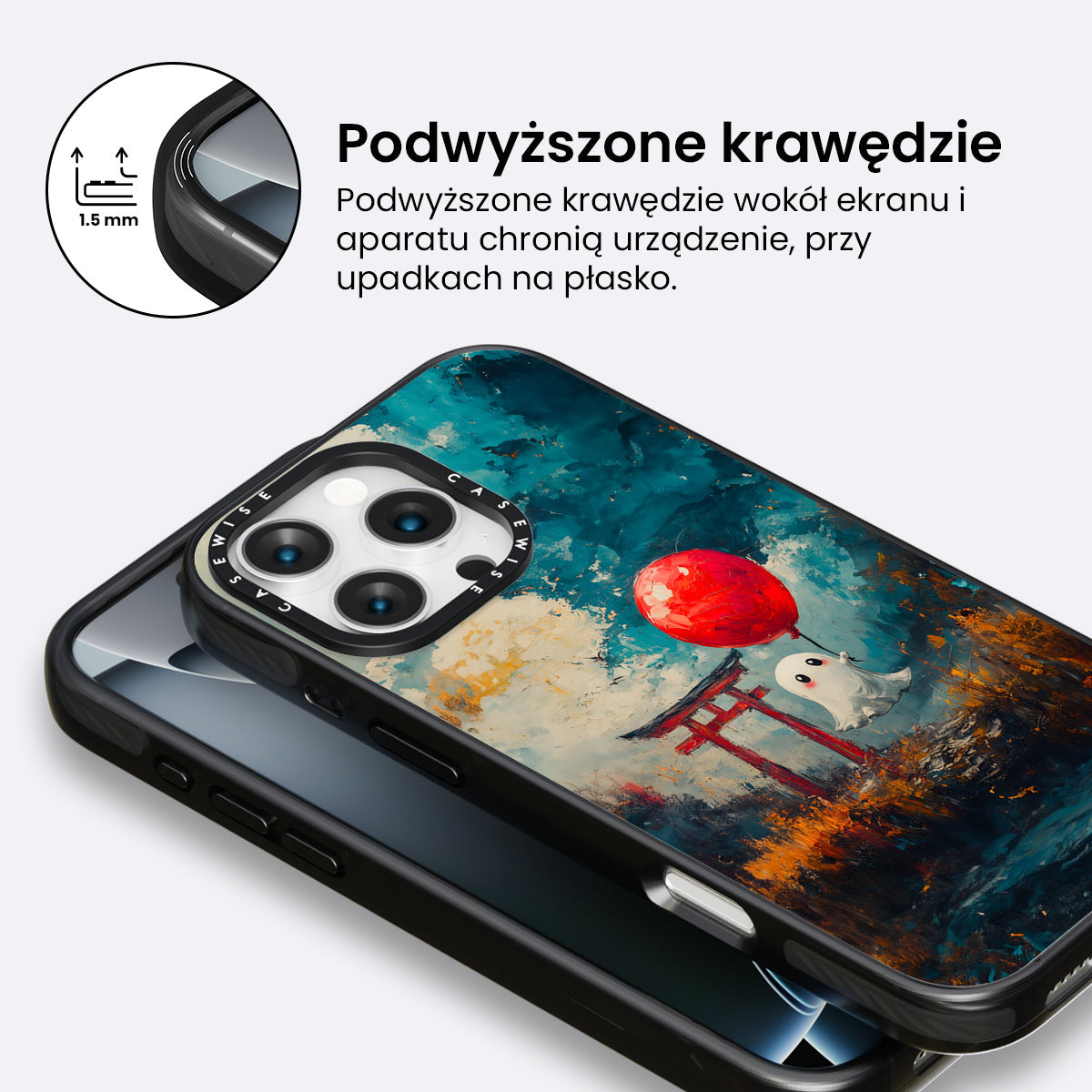 1.5 mm

Podwyższone krawędzie

Podwyższone krawędzie wokół ekranu i aparatu chronią urządzenie, przy upadkach na płasko.

CASEWISE CASEWISE