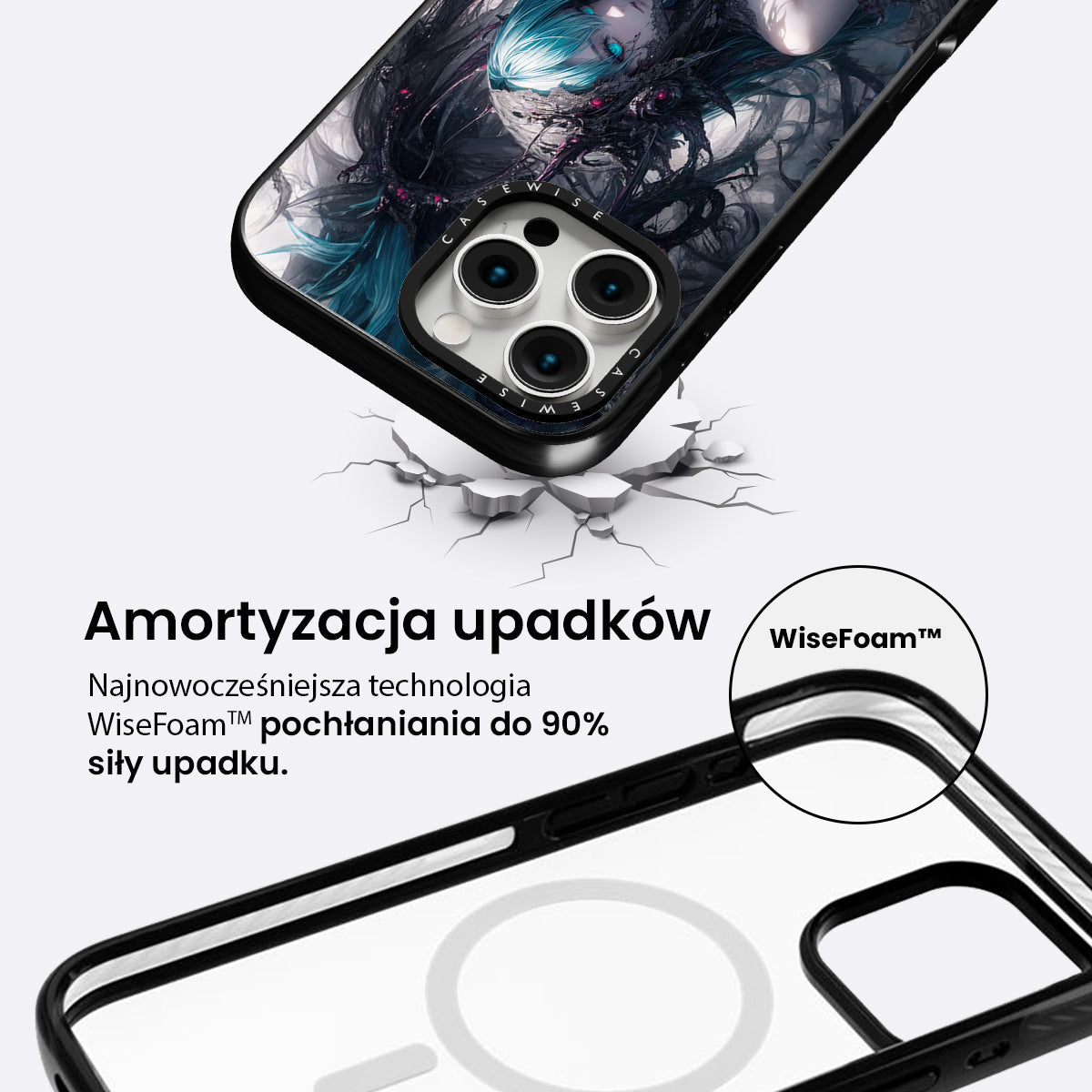 CASEWISE

CASEWISE

Amortyzacja upadków

Najnowocześniejsza technologia WiseFoam™ pochłaniania do 90% siły upadku.

WiseFoam™