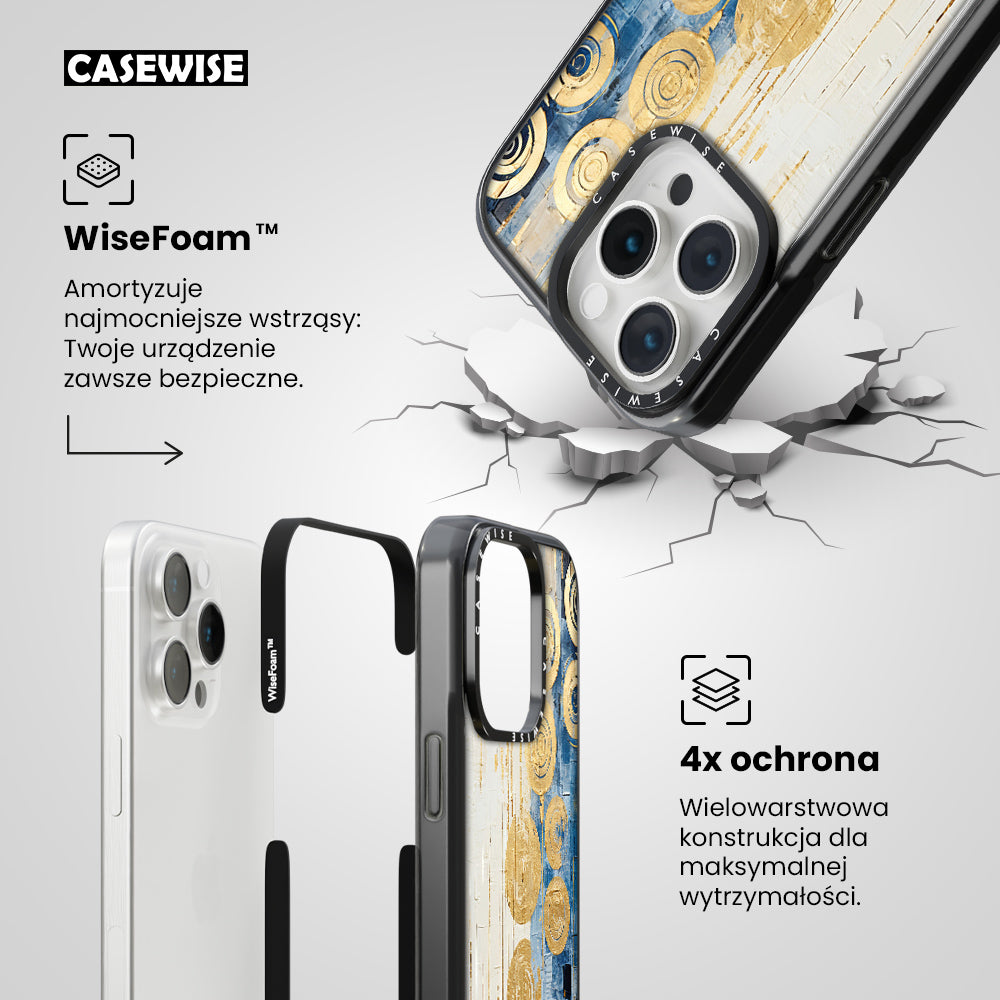 CASEWISE

WiseFoam™

Amortyzuje najmocniejsze wstrząsy: Twoje urządzenie zawsze bezpieczne.

CASEWISE

CASEWISE

WiseFoam™

CASEWISE

4x ochrona

Wielowarstwowa konstrukcja dla maksymalnej wytrzymałości.