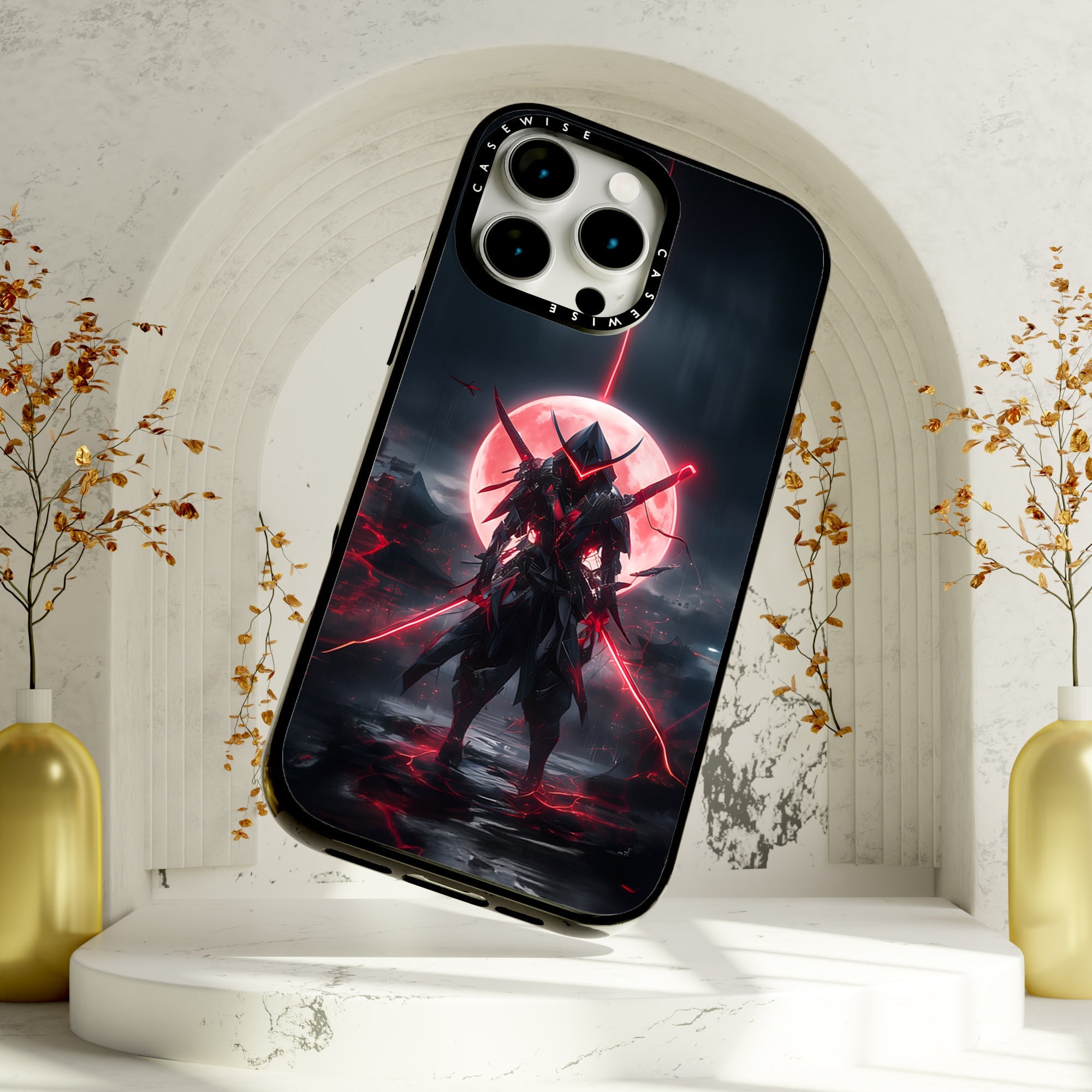 CASEWISE
CASEWISE