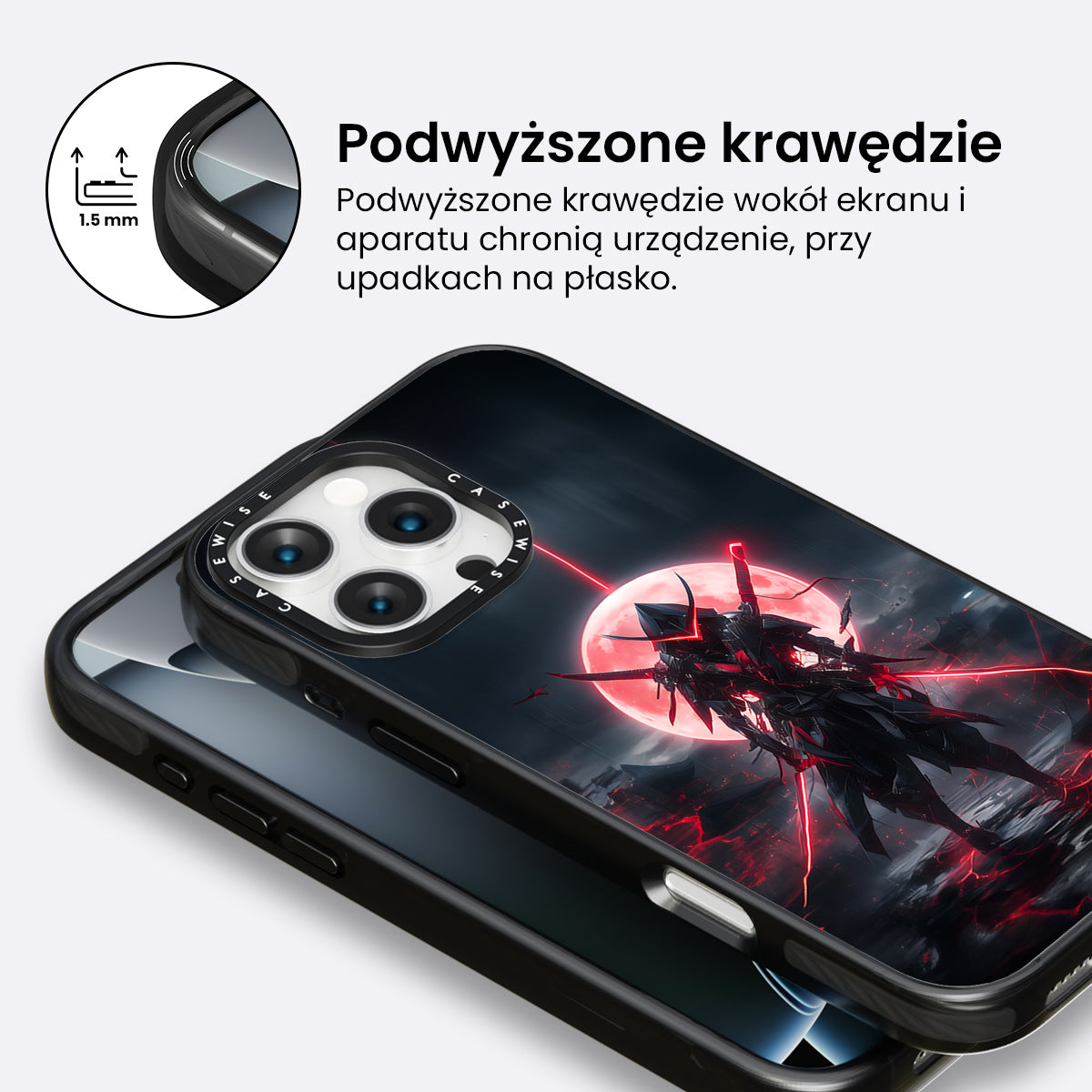 1.5 mm

Podwyższone krawędzie

Podwyższone krawędzie wokół ekranu i aparatu chronią urządzenie, przy upadkach na płasko.

CASEWISE CASEWISE