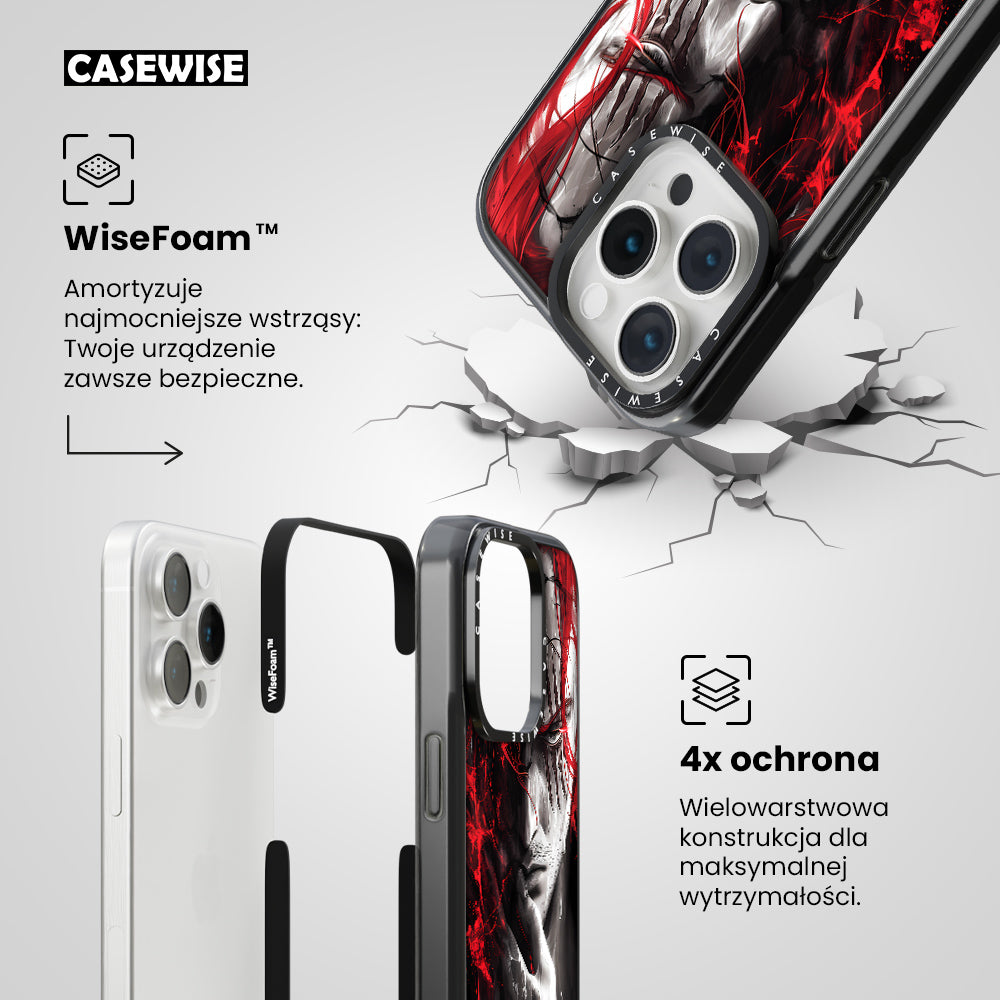 CASEWISE

WiseFoam™

Amortyzuje najmocniejsze wstrząsy: Twoje urządzenie zawsze bezpieczne.

CASEWISE
CASEWISE

WiseFoam™

CASEWISE

4x ochrona

Wielowarstwowa konstrukcja dla maksymalnej wytrzymałości.