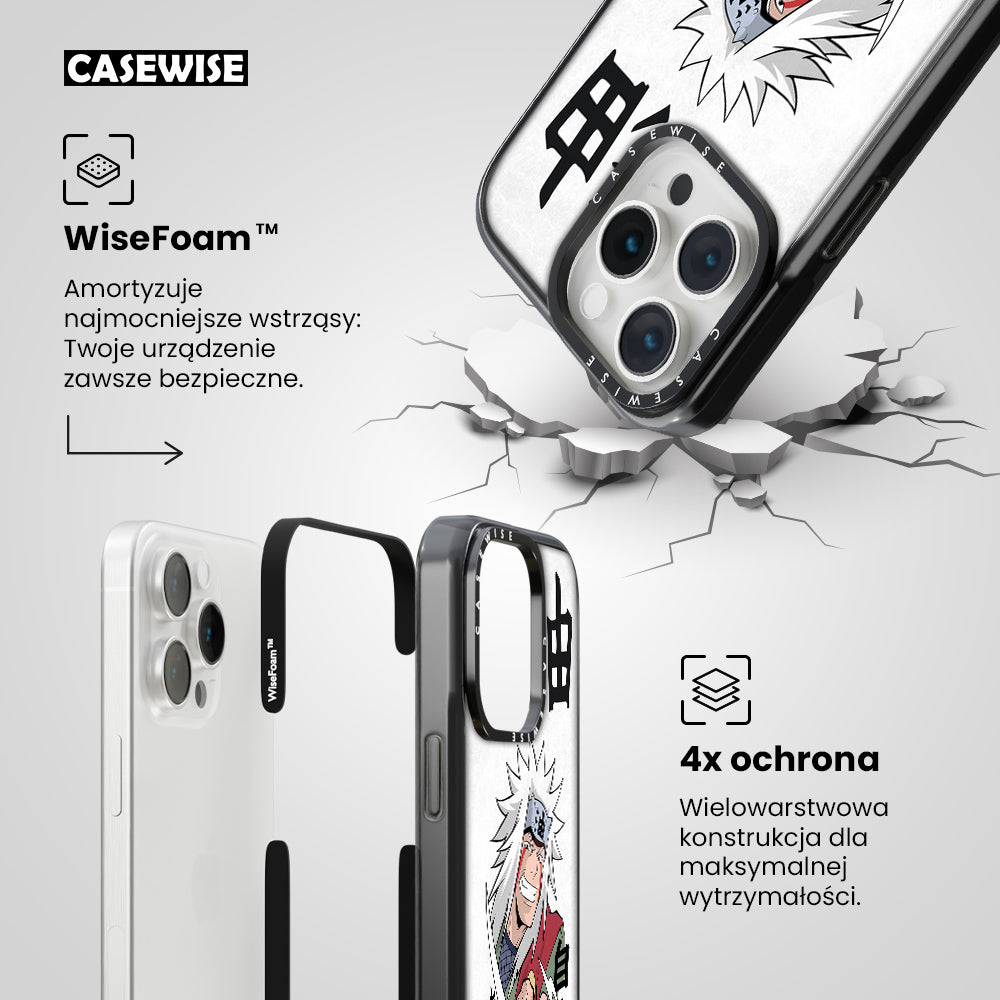 CASEWISE

WiseFoam™

Amortyzuje najmocniejsze wstrząsy: Twoje urządzenie zawsze bezpieczne.

CASEWISE

CASEWISE

WiseFoam™

CASEWISE

4x ochrona

Wielowarstwowa konstrukcja dla maksymalnej wytrzymałości.