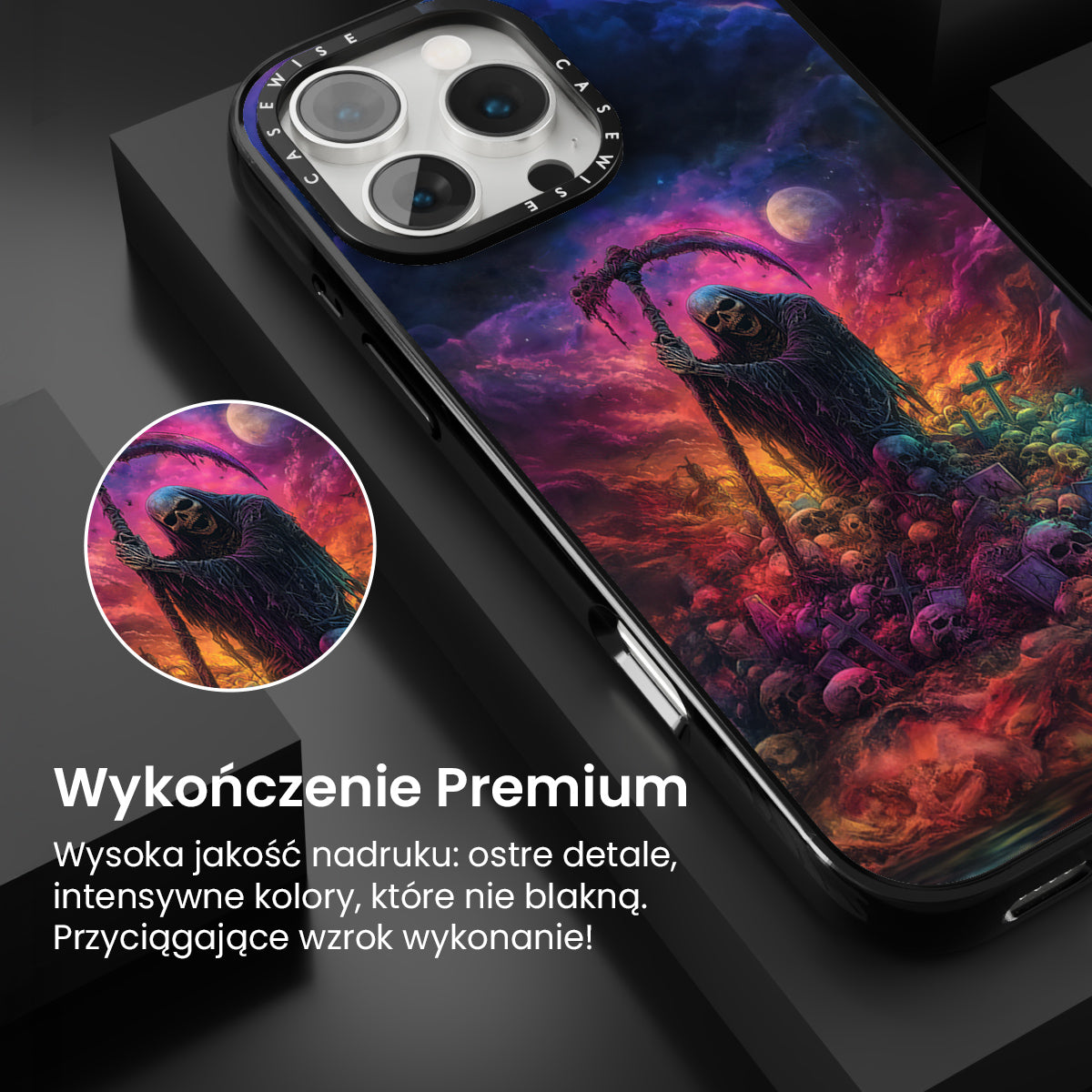 CASEWISE CASEWISE

Wykończenie Premium

Wysoka jakość nadruku: ostre detale, intensywne kolory, które nie blakną. Przyciągające wzrok wykonanie!