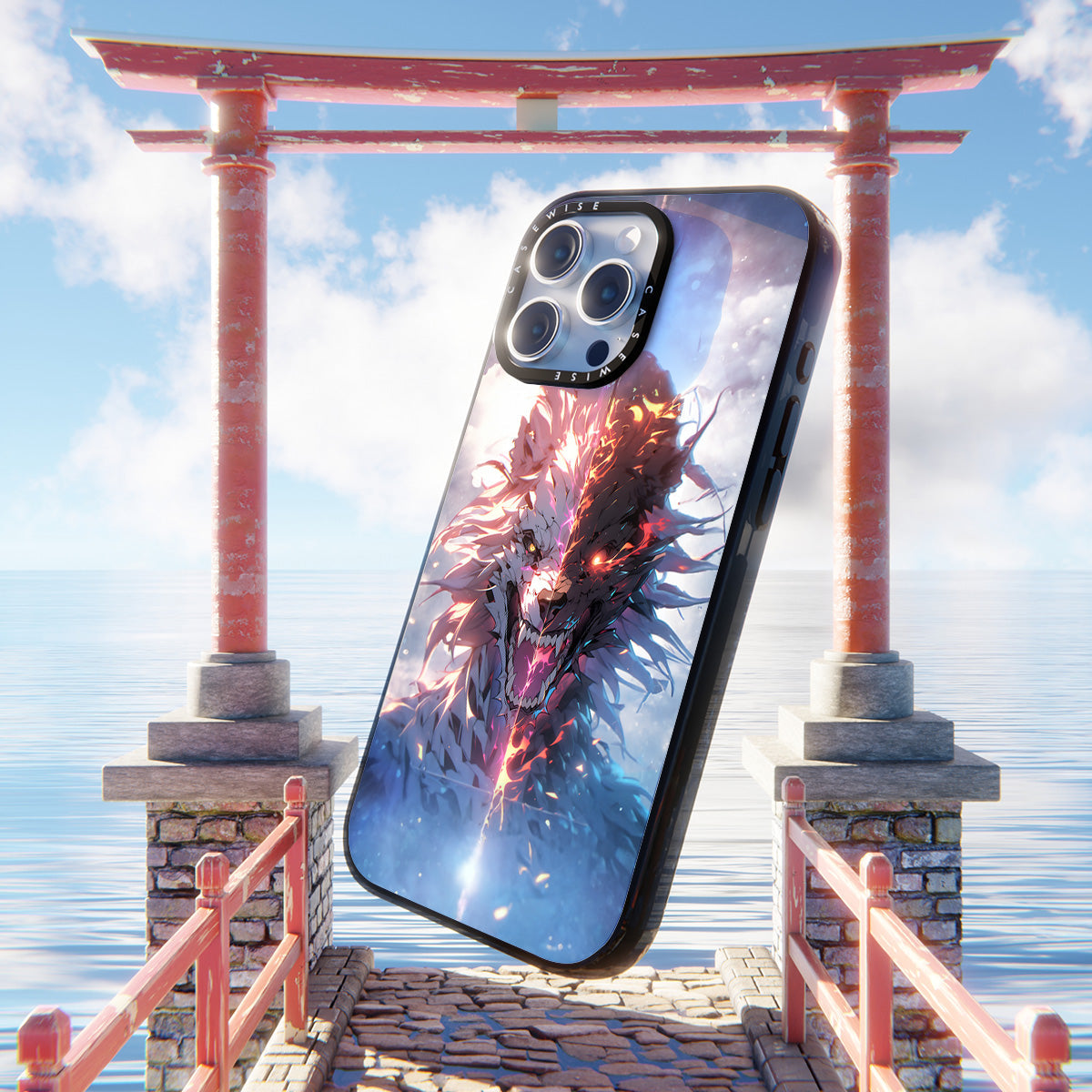 CASEWISE CASEWISE