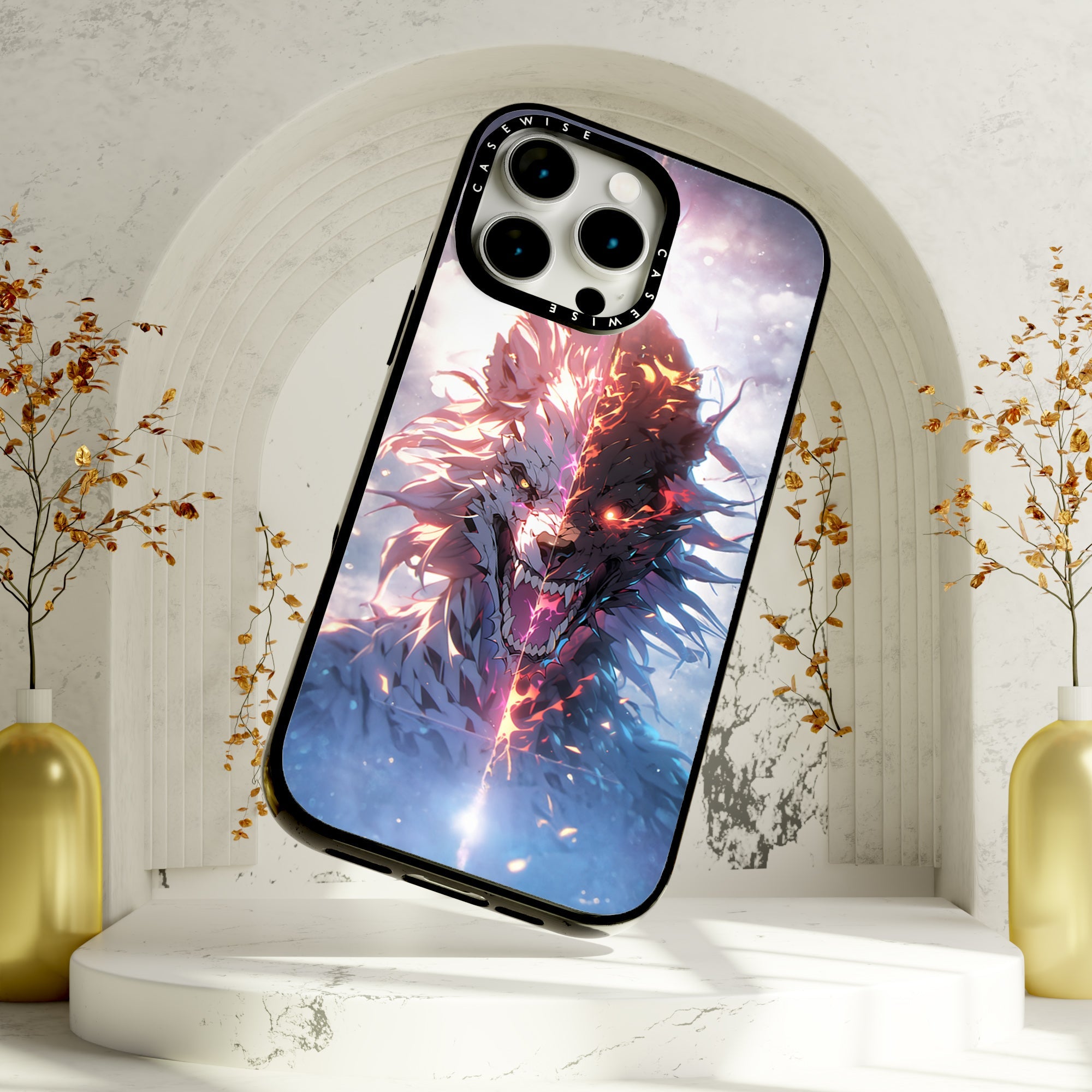 CASEWISE
CASEWISE