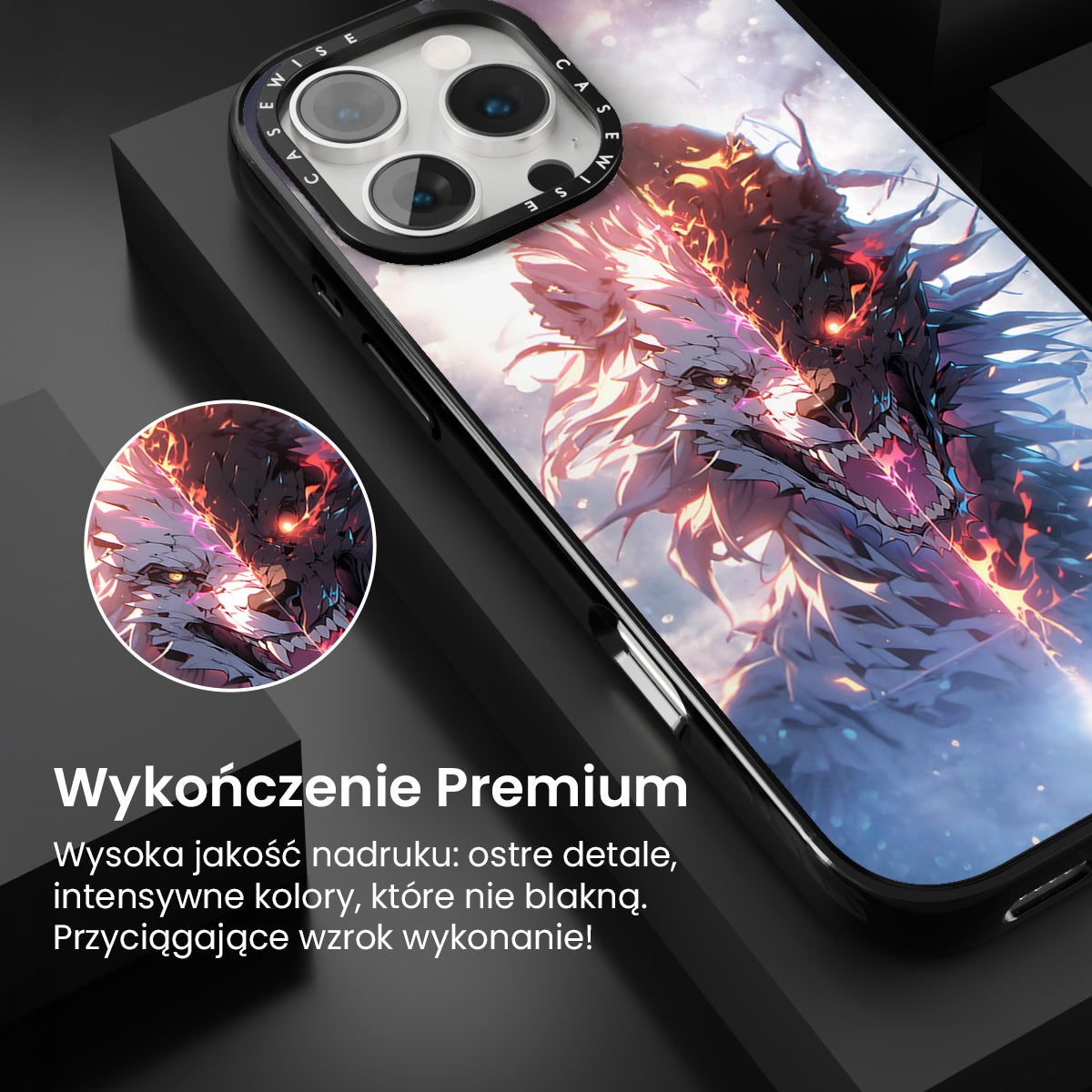 CASEWISE CASEWISE

Wykończenie Premium

Wysoka jakość nadruku: ostre detale, intensywne kolory, które nie blakną. Przyciągające wzrok wykonanie!