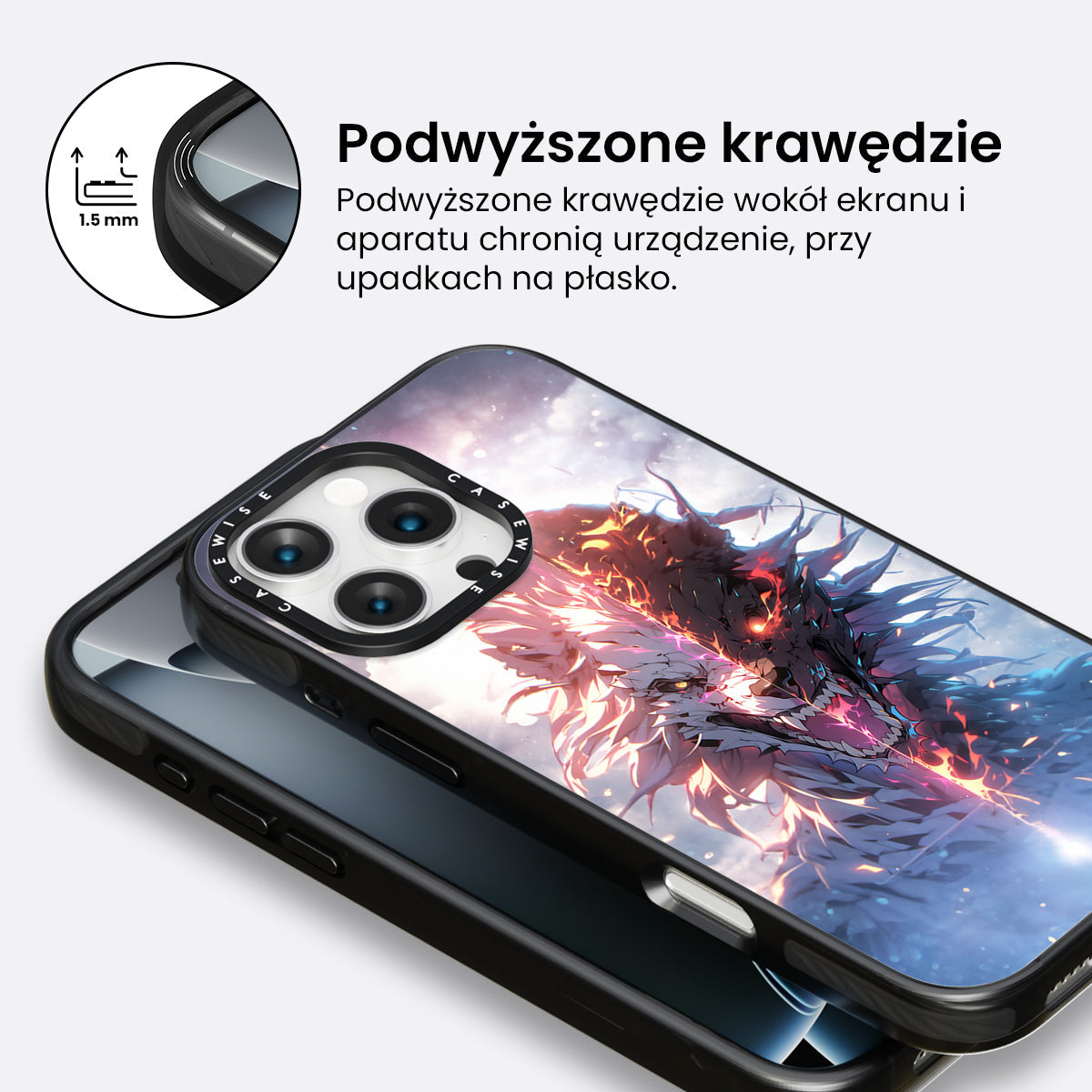 1.5 mm

Podwyższone krawędzie

Podwyższone krawędzie wokół ekranu i aparatu chronią urządzenie, przy upadkach na płasko.

CASEWISE CASEWISE