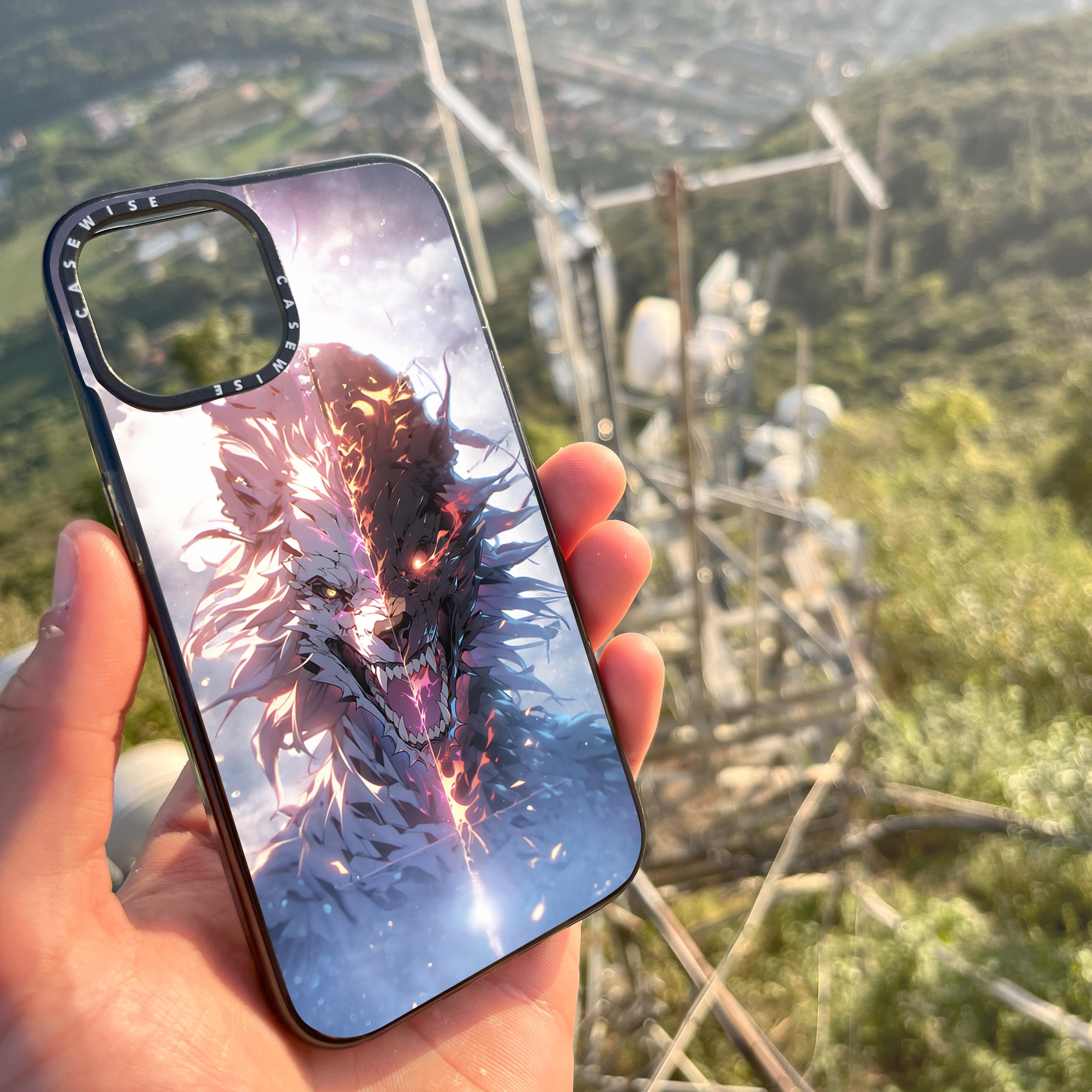 CASEWISE CASEWISE