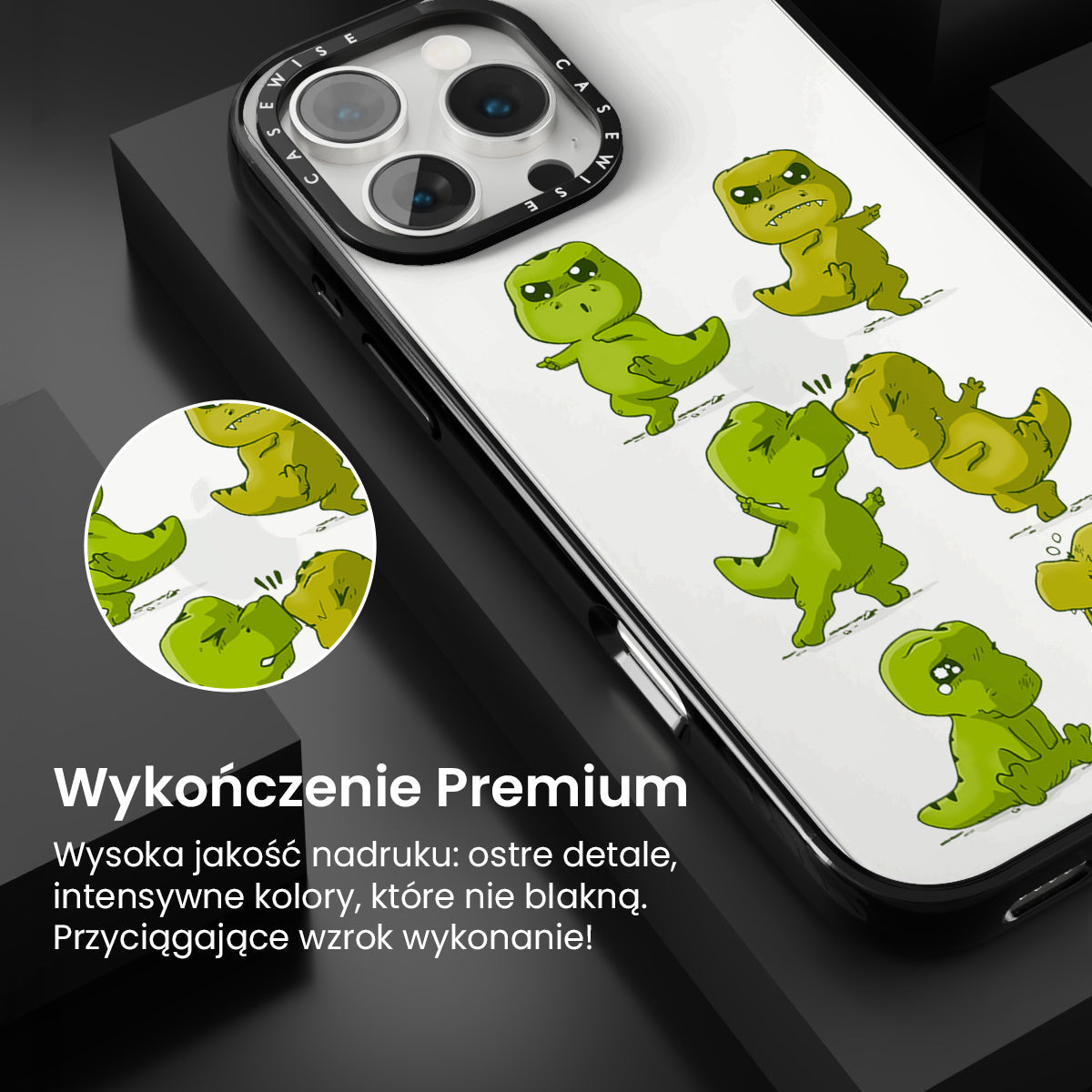 CASEWISE CASEWISE

Wykończenie Premium

Wysoka jakość nadruku: ostre detale, intensywne kolory, które nie blakną. Przyciągające wzrok wykonanie!