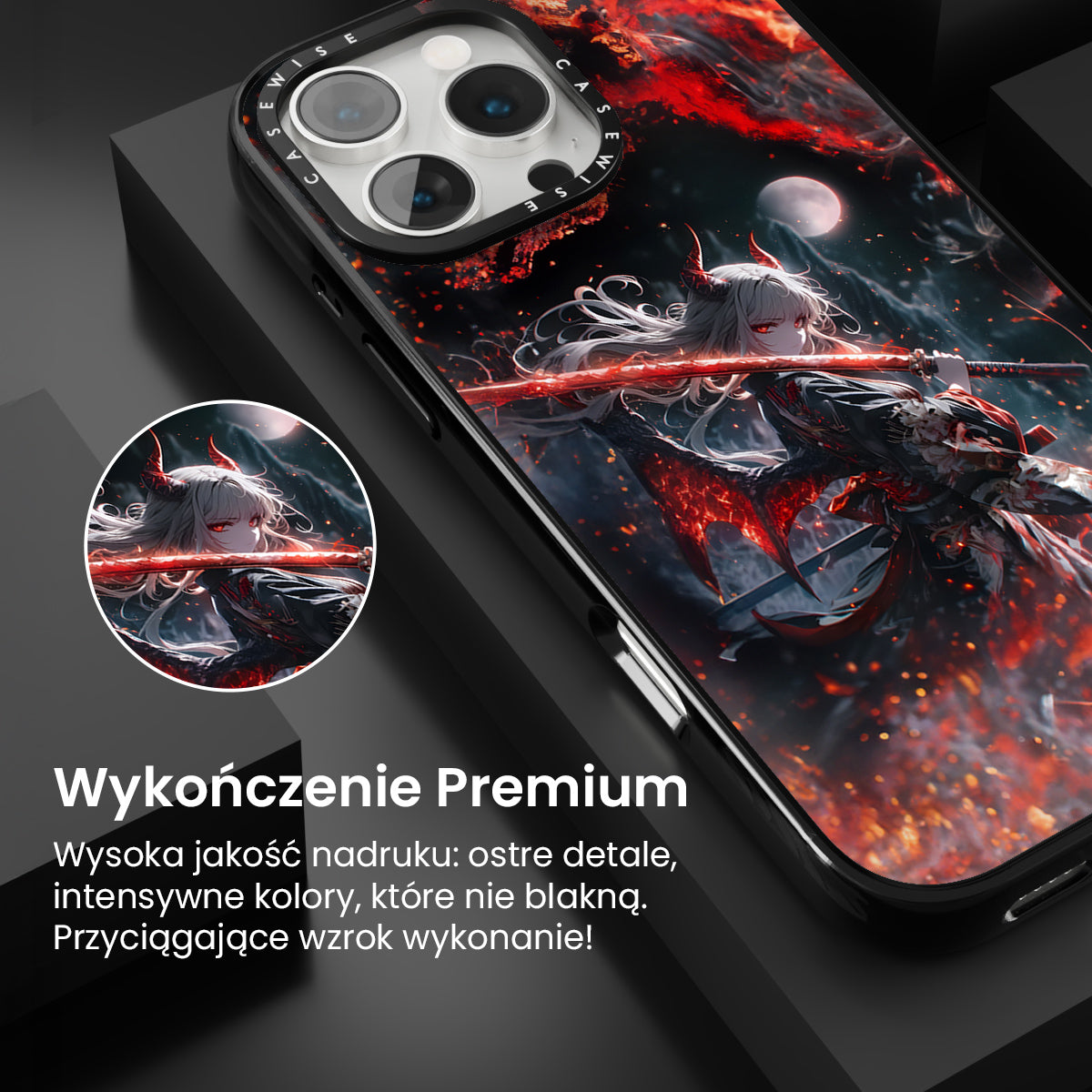 CASEWISE CASEWISE

Wykończenie Premium

Wysoka jakość nadruku: ostre detale, intensywne kolory, które nie blakną. Przyciągające wzrok wykonanie!