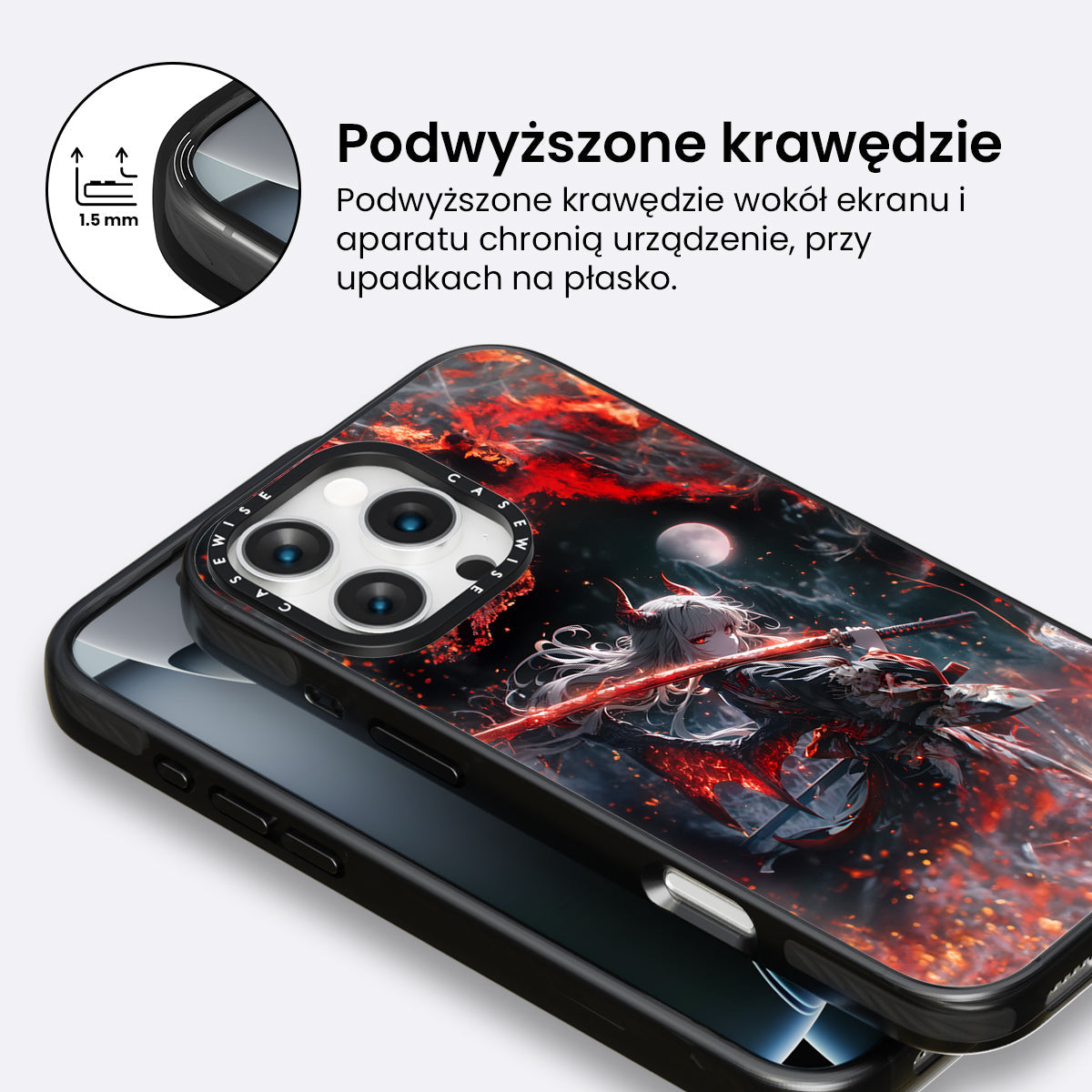 1.5 mm

Podwyższone krawędzie

Podwyższone krawędzie wokół ekranu i aparatu chronią urządzenie, przy upadkach na płasko.

CASEWISE CASEWISE