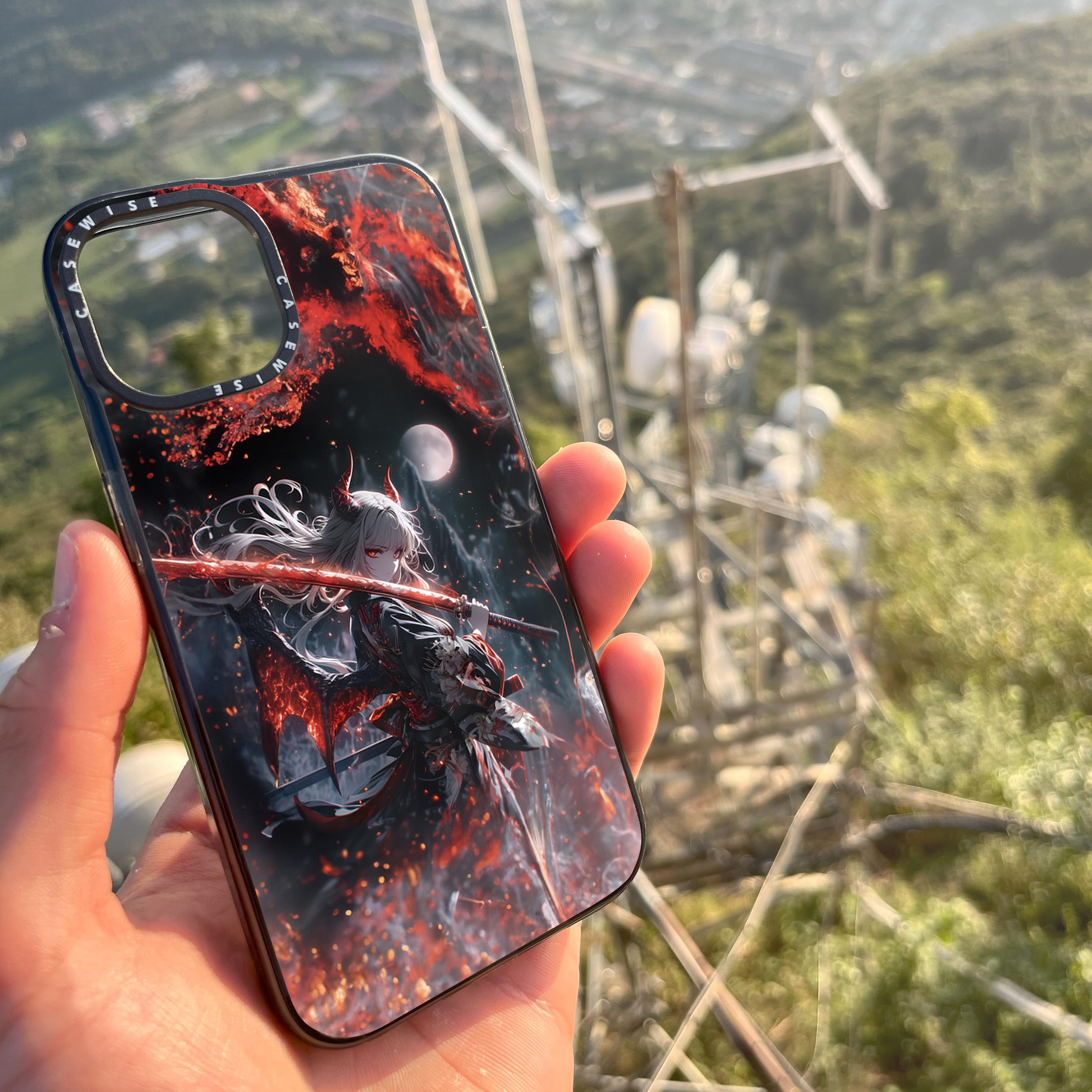 CASEWISE CASEWISE