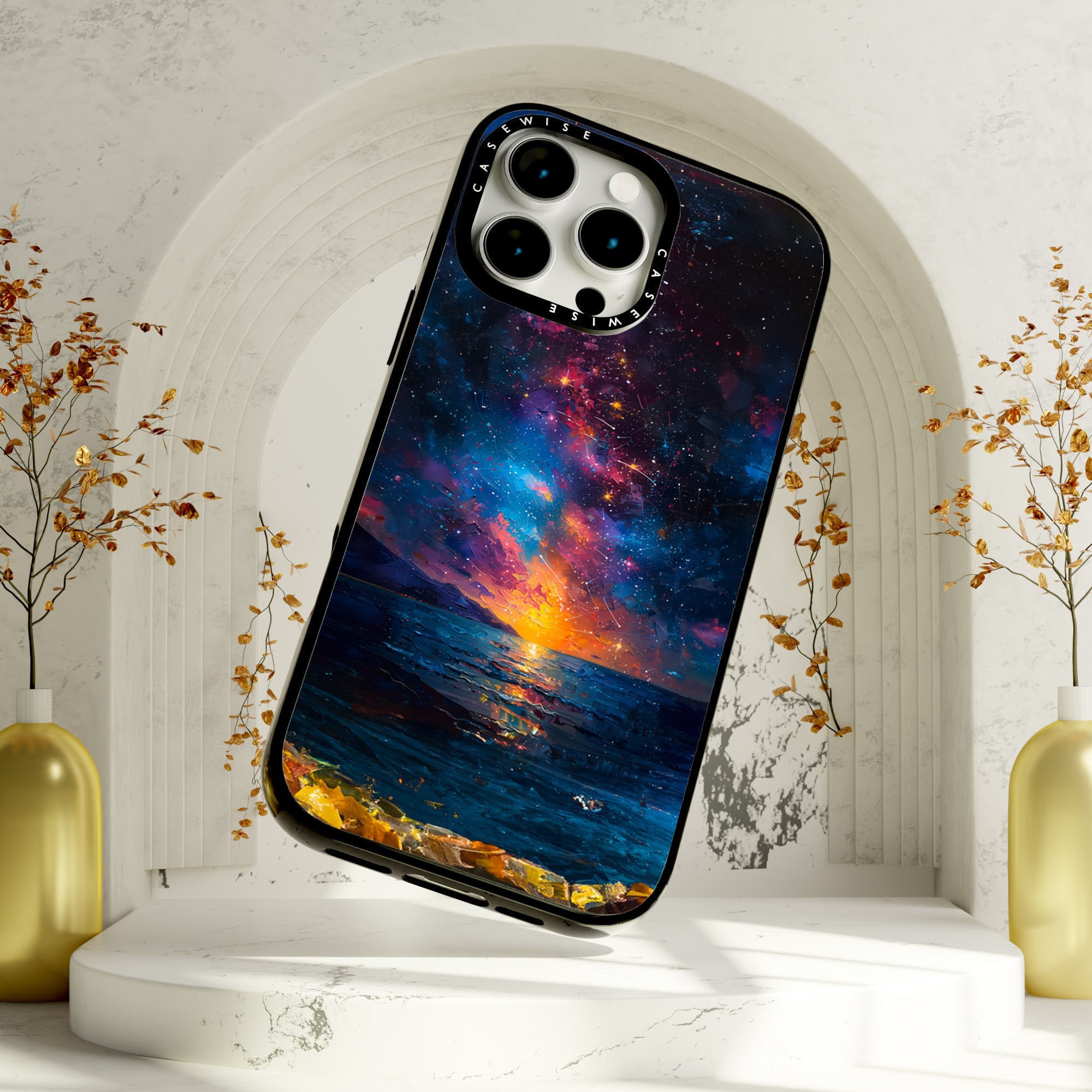 CASEWISE CASEWISE