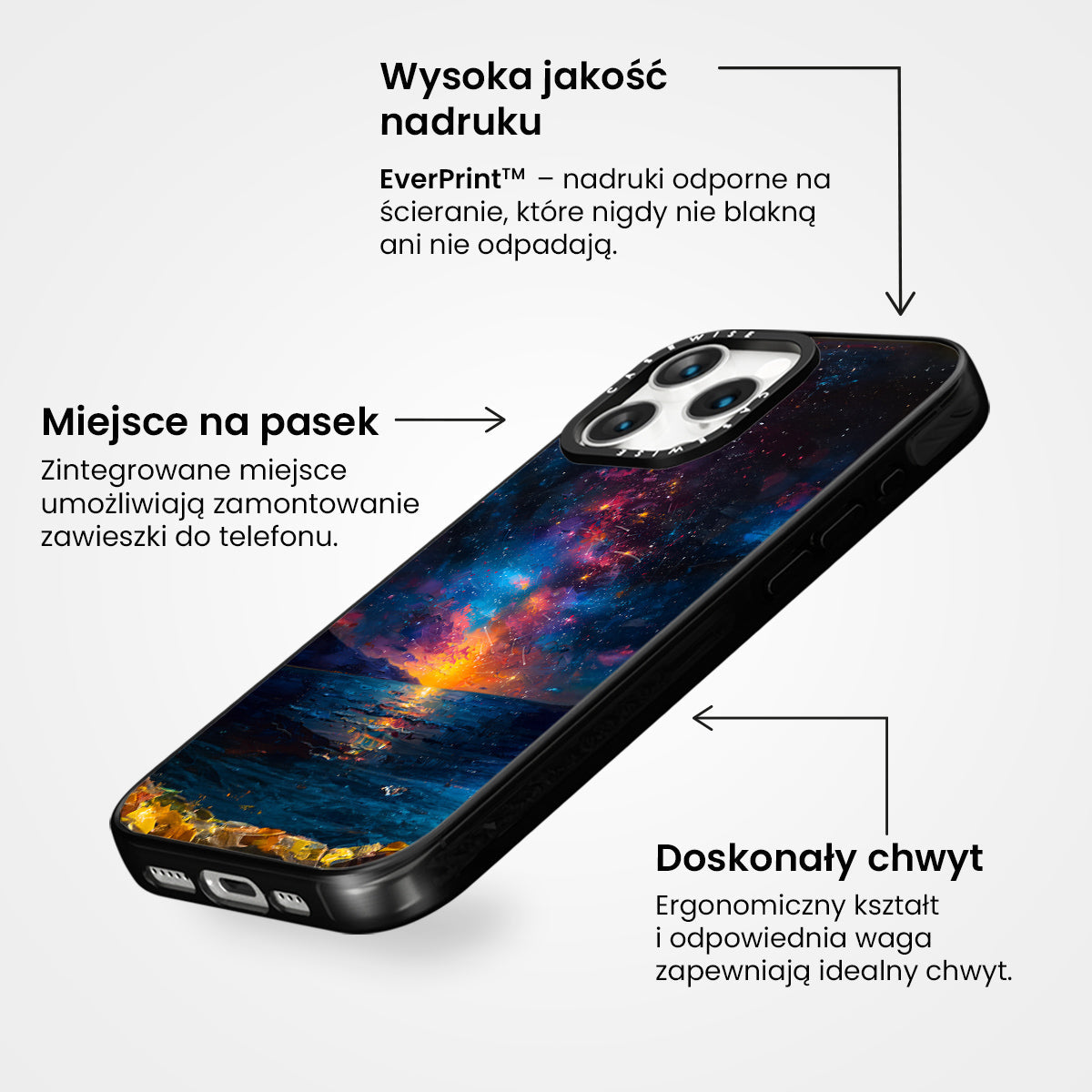 Wysoka jakość nadruku

EverPrint™ – nadruki odporne na ścieranie, które nigdy nie blakną ani nie odpadają.

Miejsce na pasek

Zintegrowane miejsce umożliwiają zamontowanie zawieszki do telefonu.

CASEWISE CASEWISE

Doskonały chwyt

Ergonomiczny kształt i odpowiednia waga zapewniają idealny chwyt.