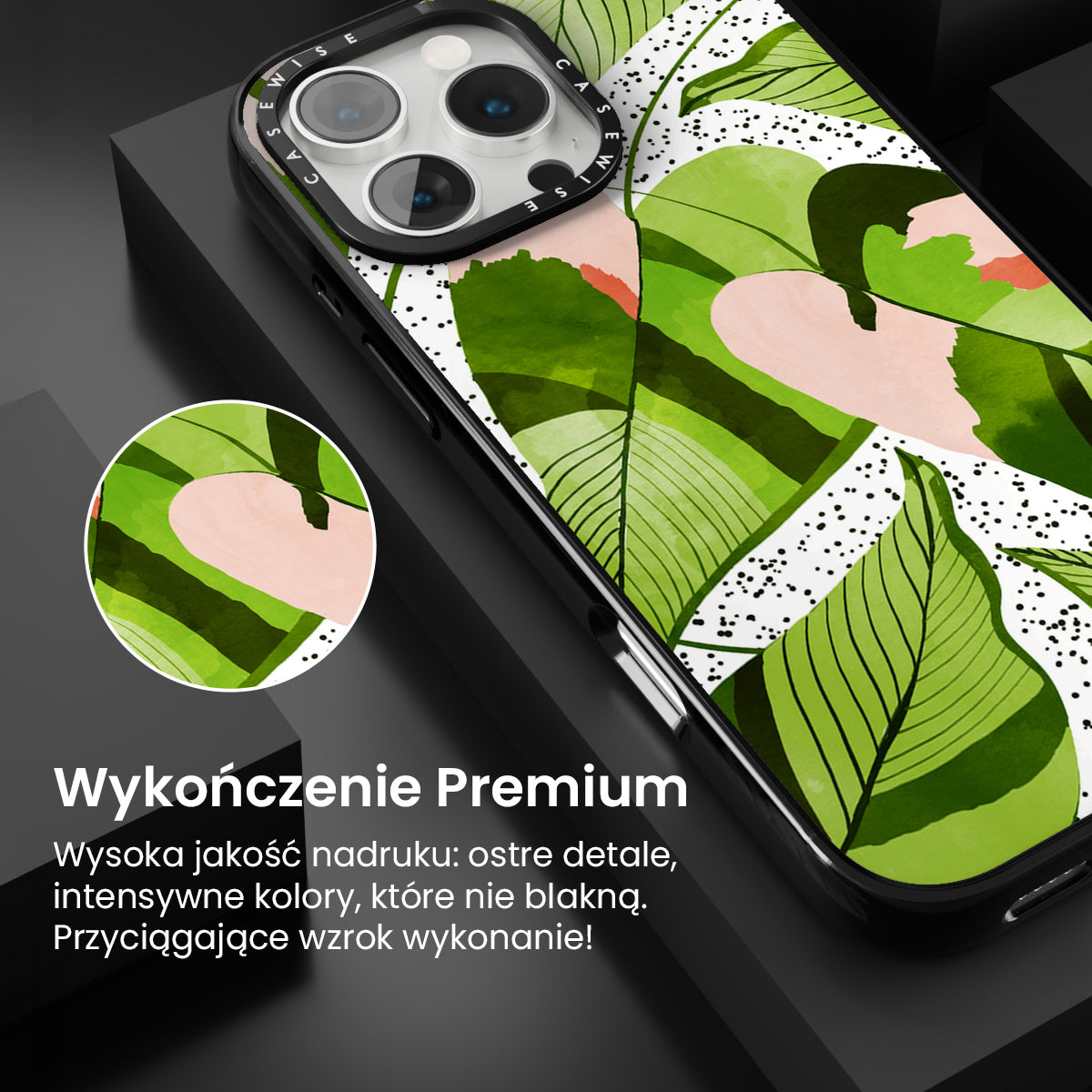 CASEWISE CASEWISE

Wykończenie Premium

Wysoka jakość nadruku: ostre detale, intensywne kolory, które nie blakną. Przyciągające wzrok wykonanie!