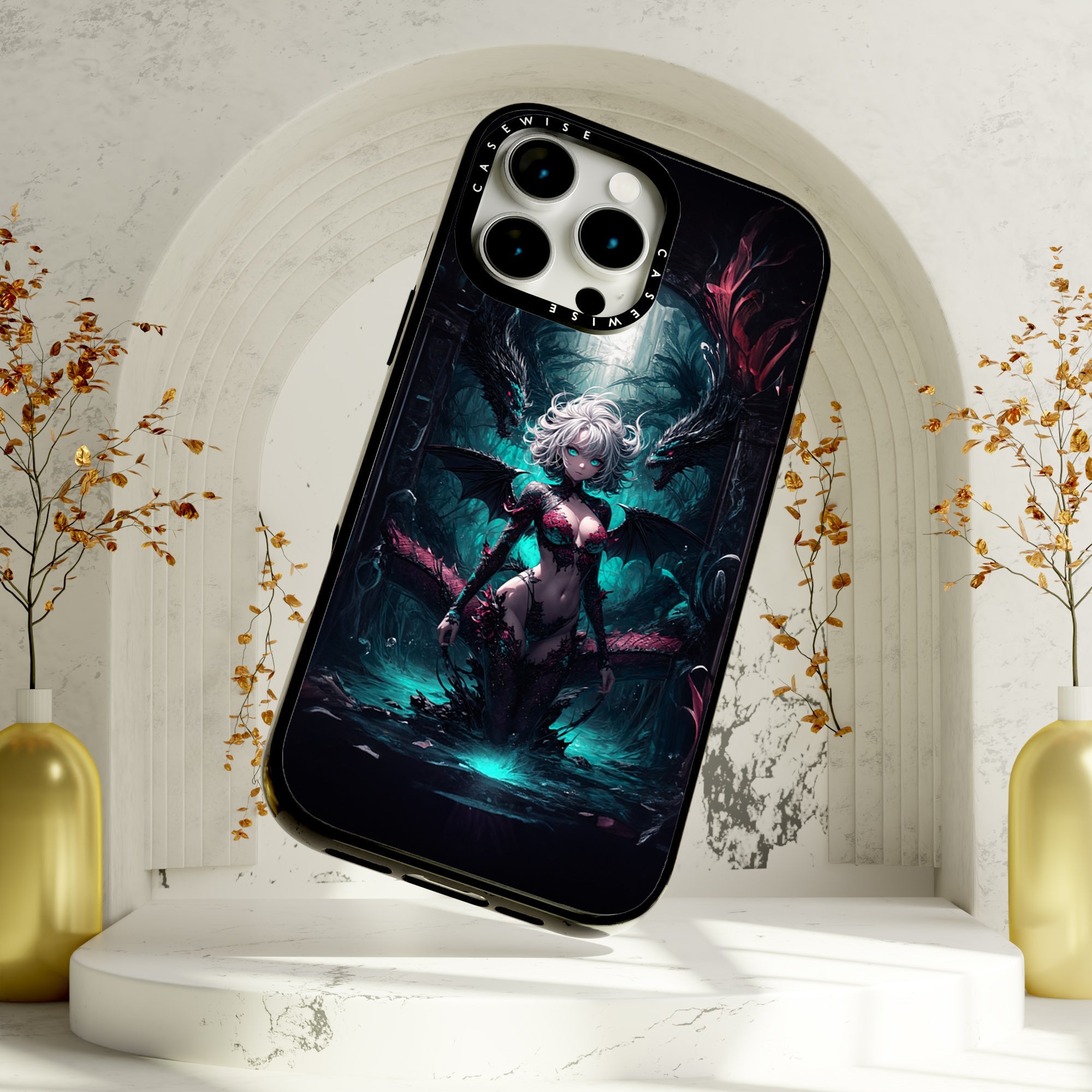 CASEWISE
CASEWISE