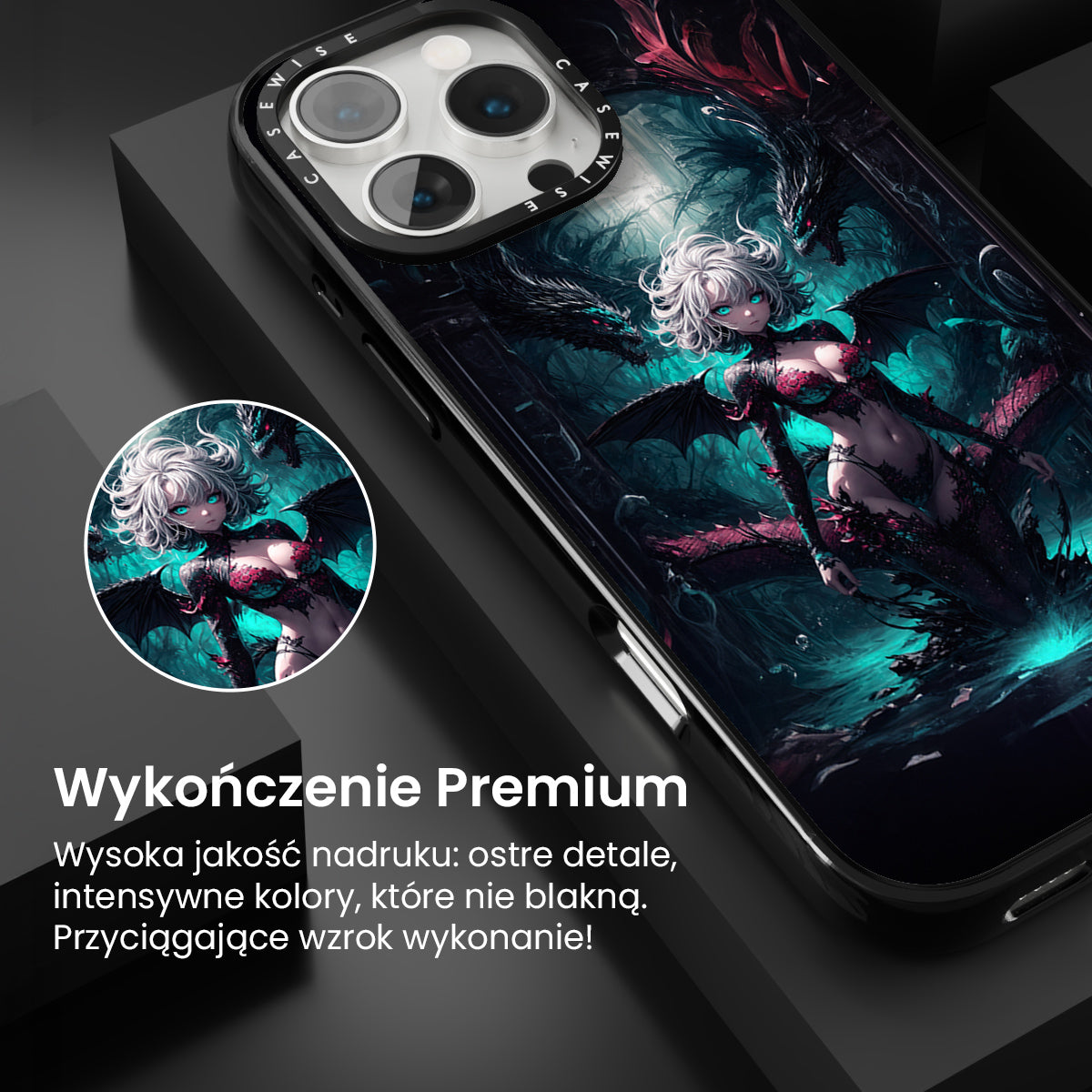 CASEWISE CASEWISE

Wykończenie Premium

Wysoka jakość nadruku: ostre detale, intensywne kolory, które nie blakną. Przyciągające wzrok wykonanie!