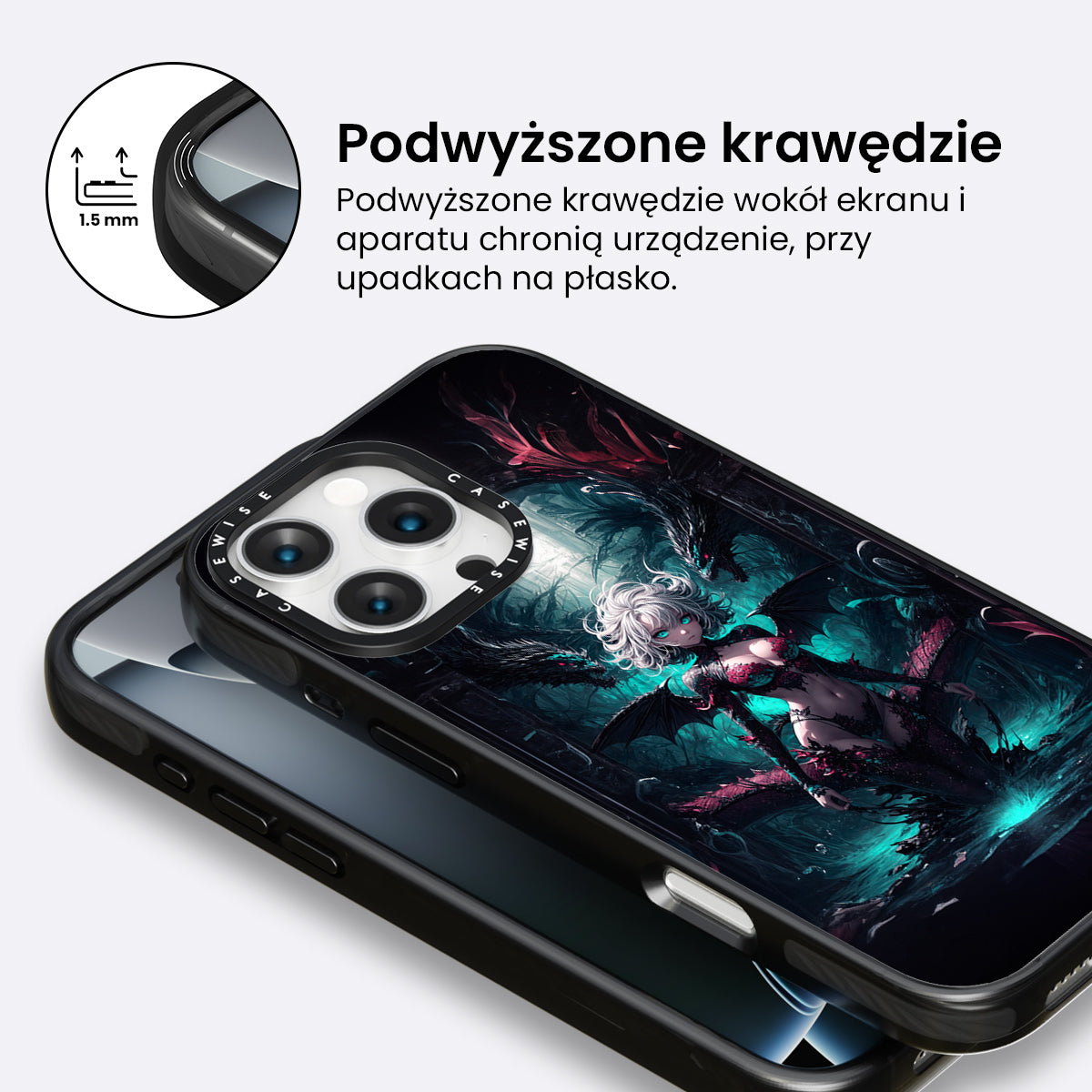 1.5 mm

Podwyższone krawędzie

Podwyższone krawędzie wokół ekranu i aparatu chronią urządzenie, przy upadkach na płasko.

CASEWISE CASEWISE