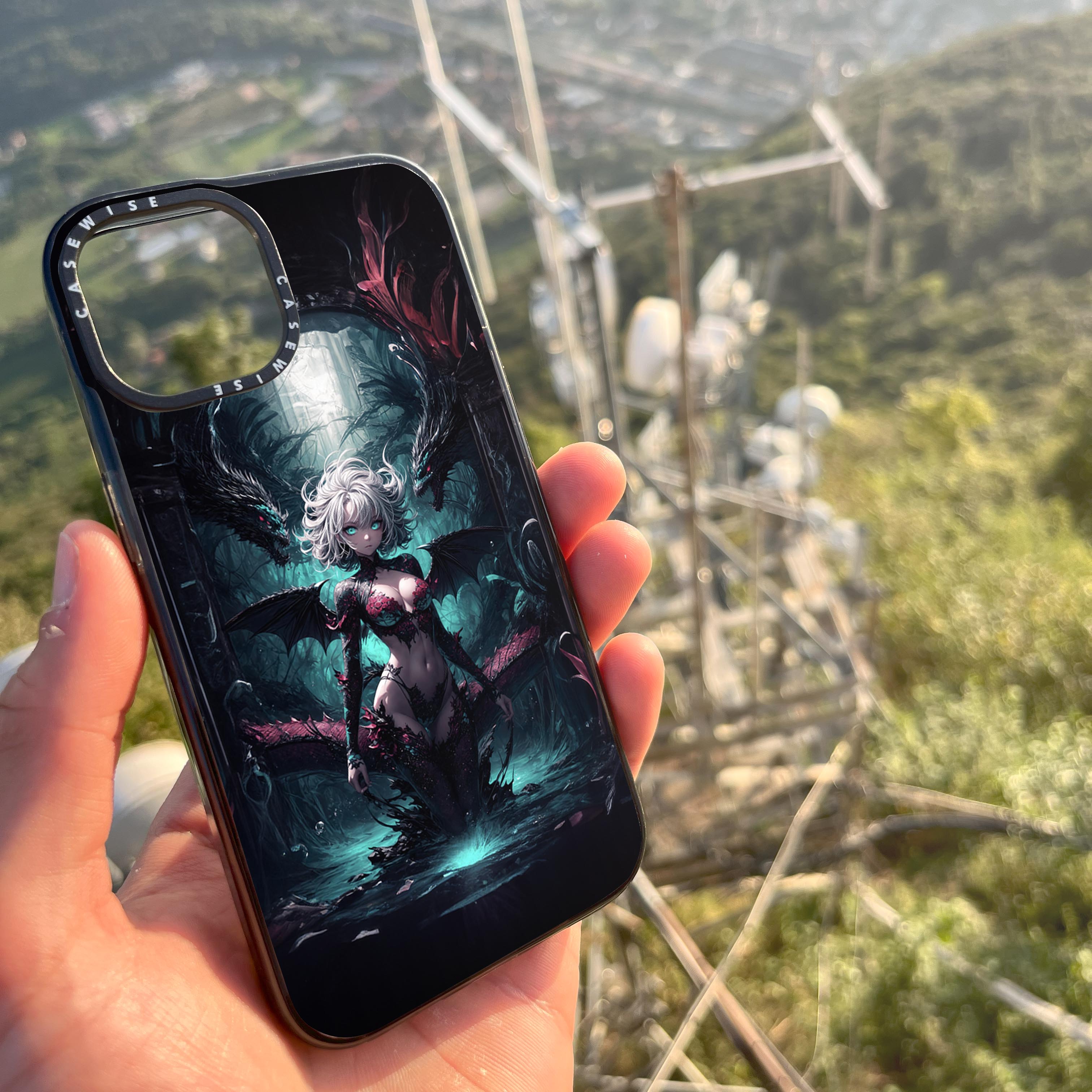 CASEWISE CASEWISE