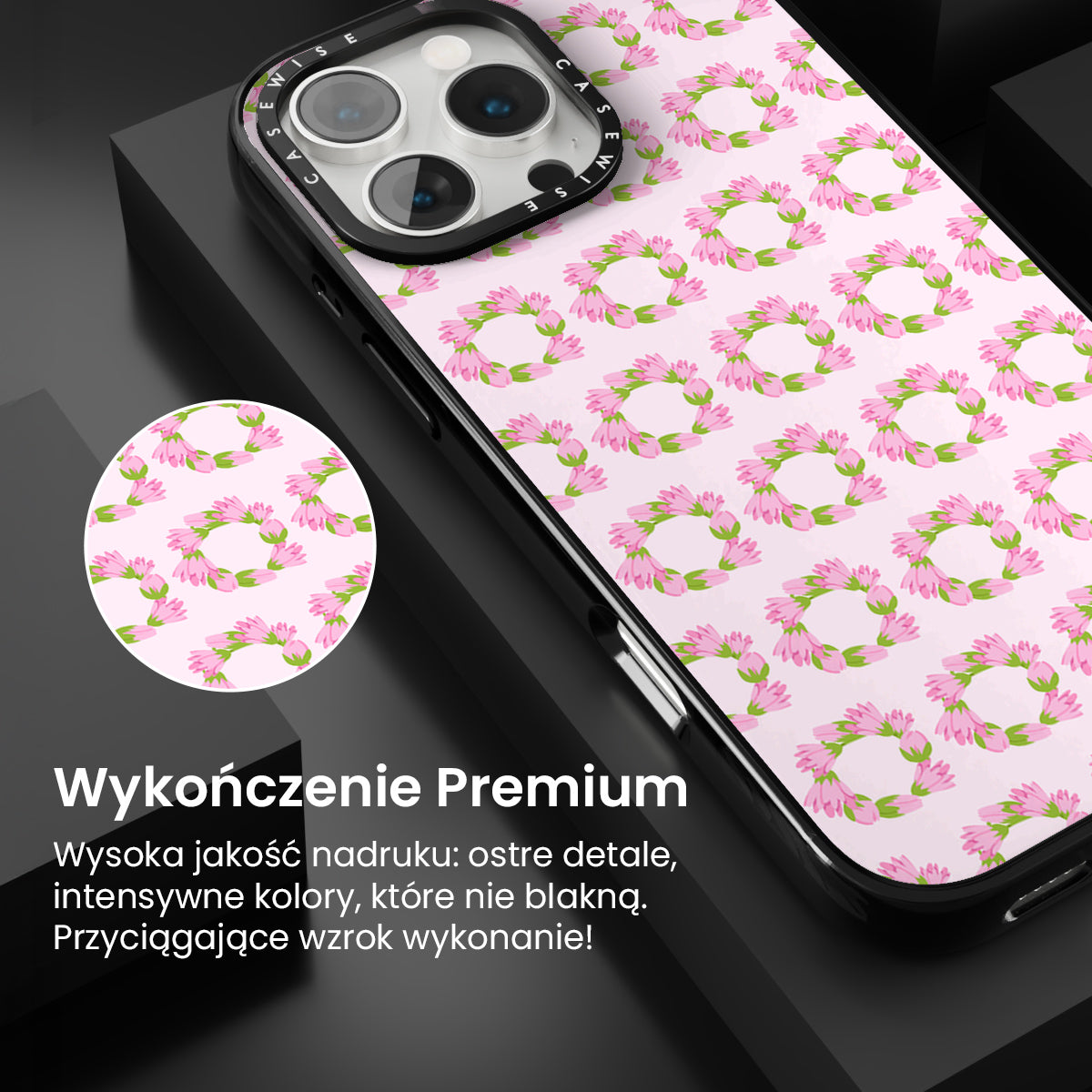 CASEWISE CASEWISE

Wykończenie Premium

Wysoka jakość nadruku: ostre detale, intensywne kolory, które nie blakną. Przyciągające wzrok wykonanie!