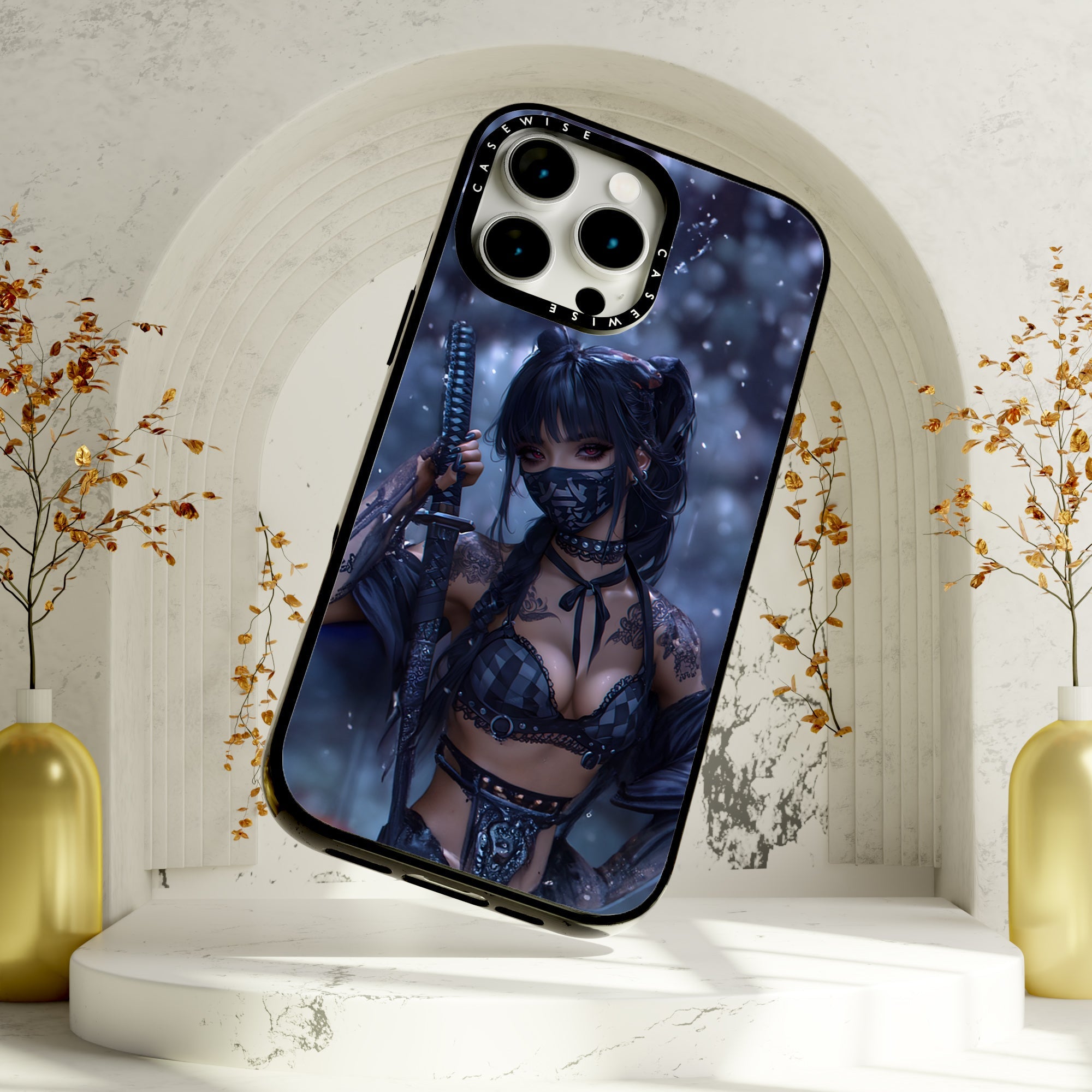 CASEWISE
CASEWISE