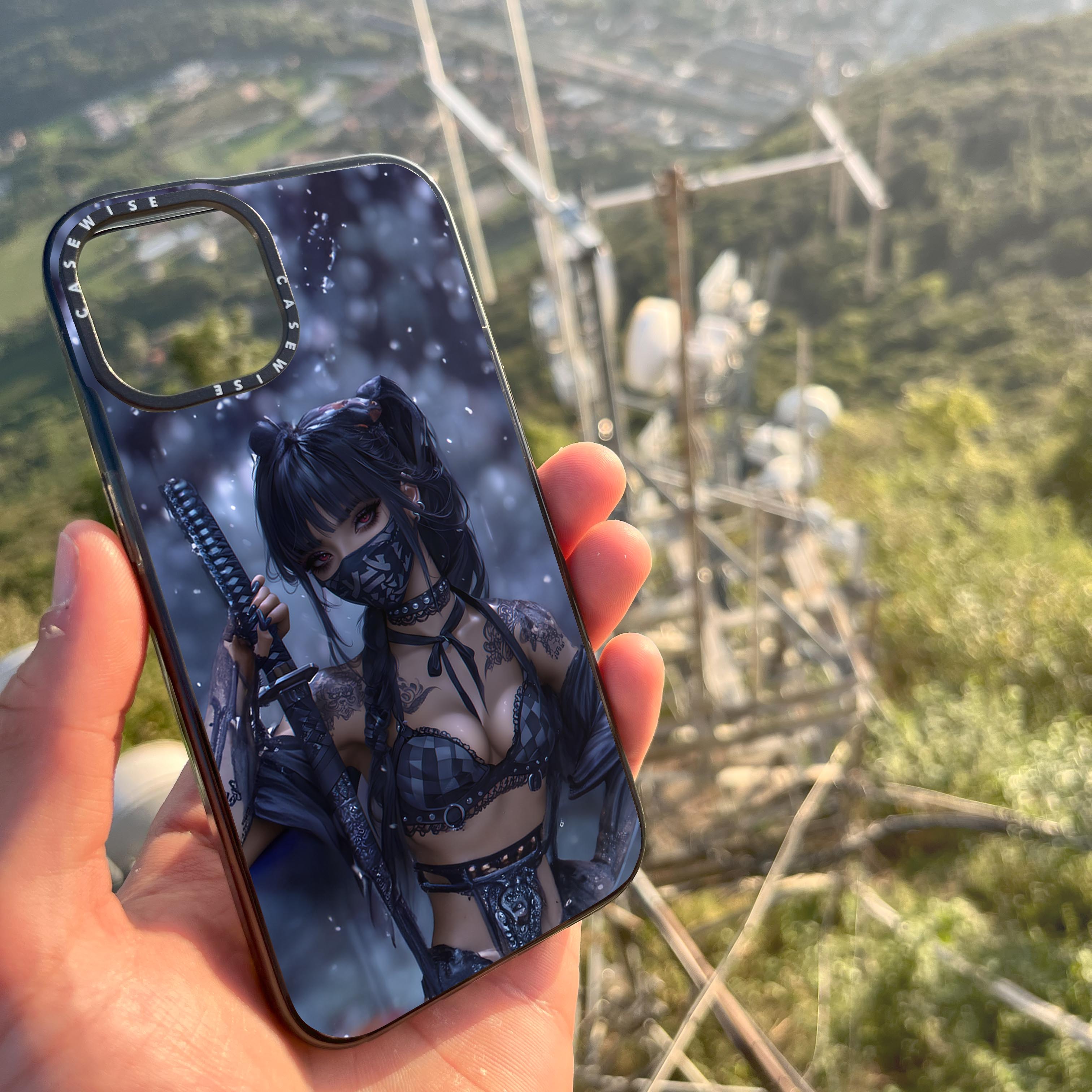 CASEWISE CASEWISE