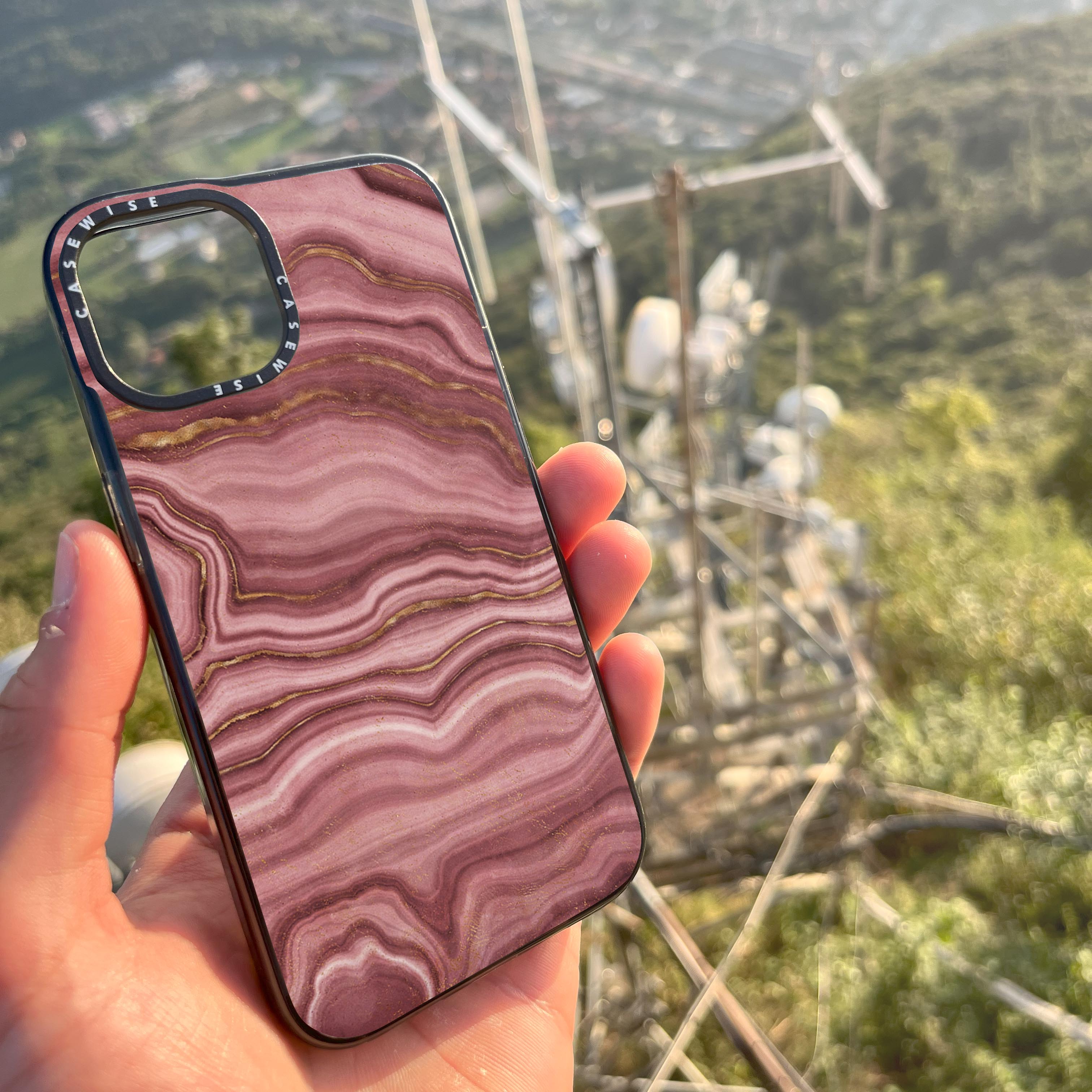 CASEWISE CASEWISE