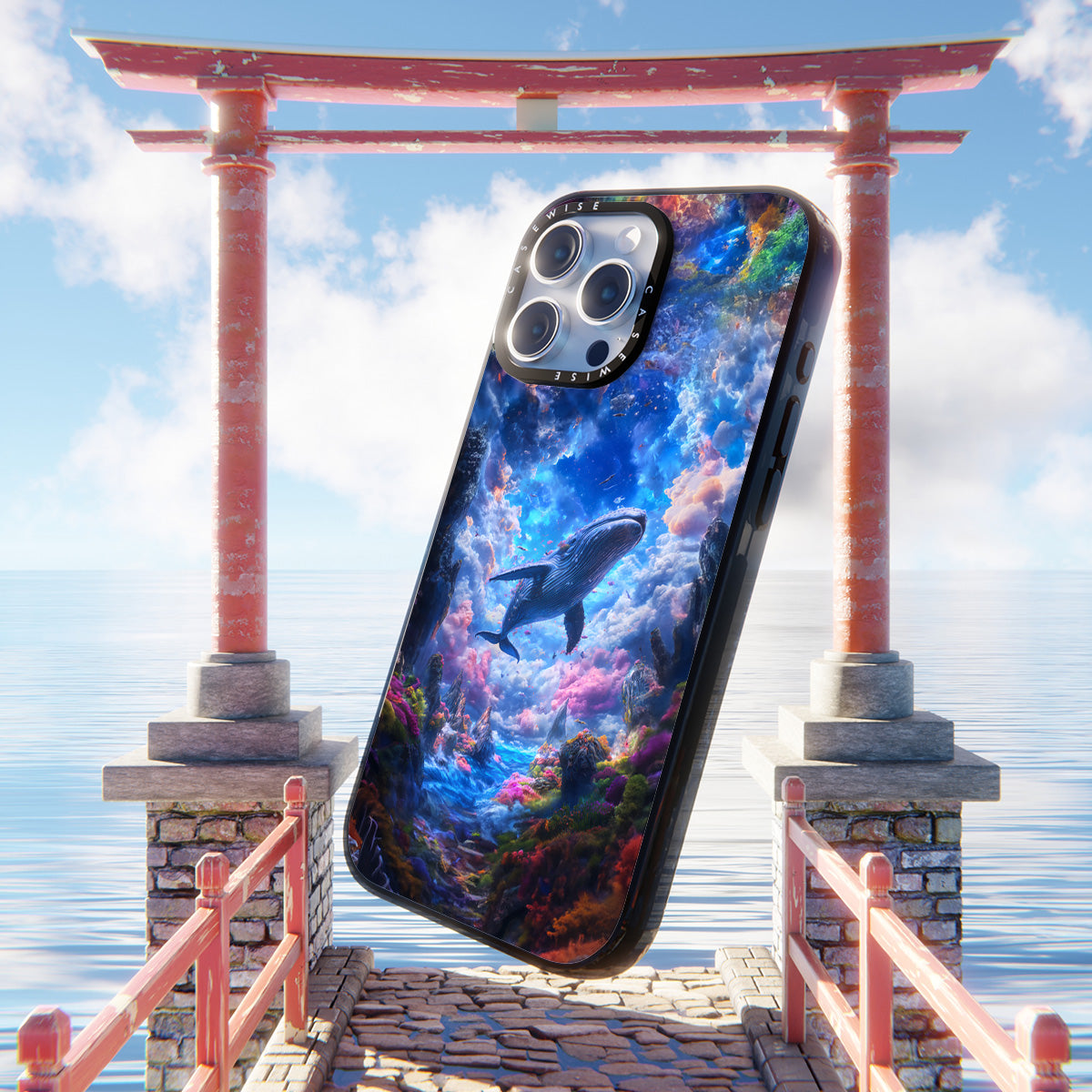 CASEWISE CASEWISE