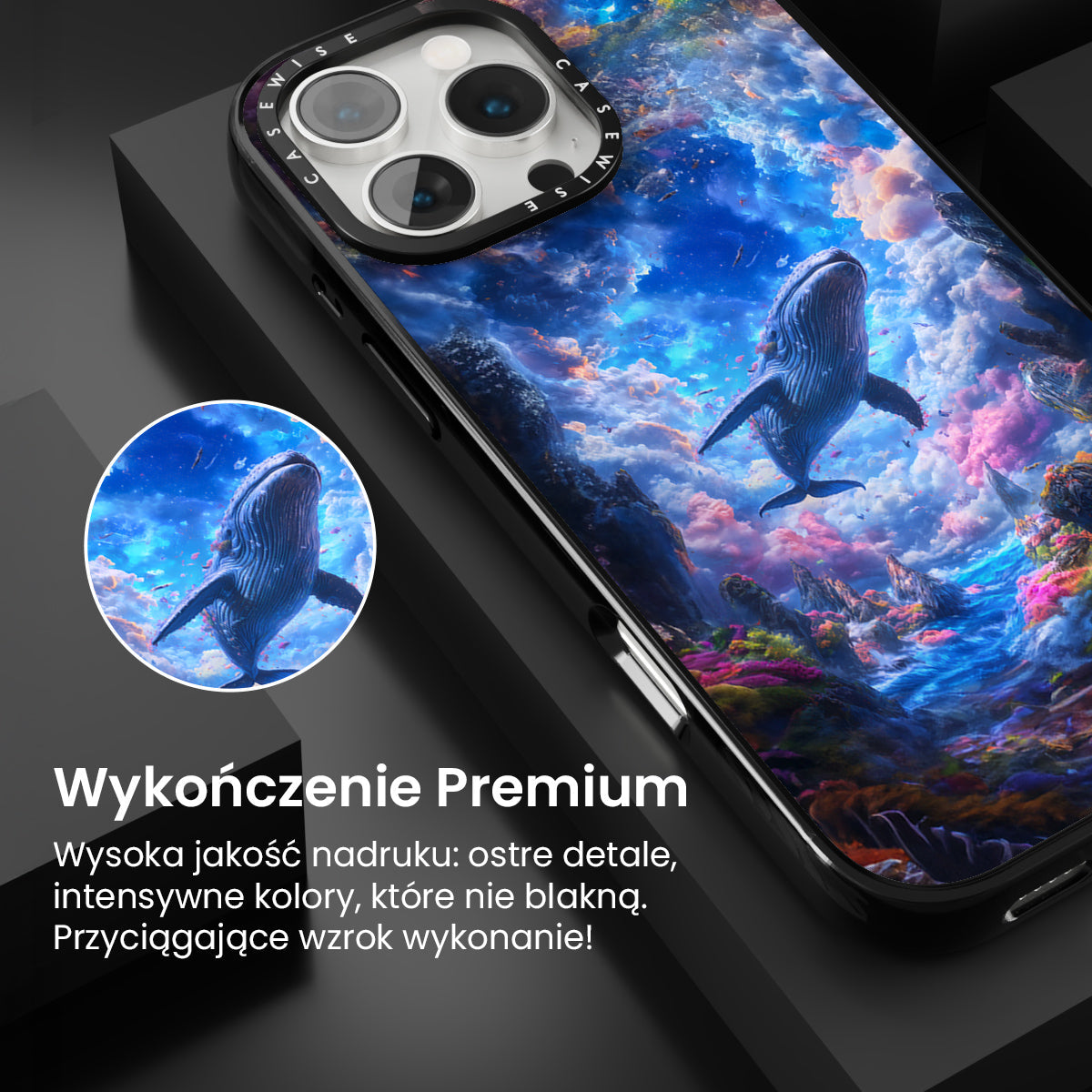 CASEWISE CASEWISE

Wykończenie Premium

Wysoka jakość nadruku: ostre detale, intensywne kolory, które nie blakną. Przyciągające wzrok wykonanie!