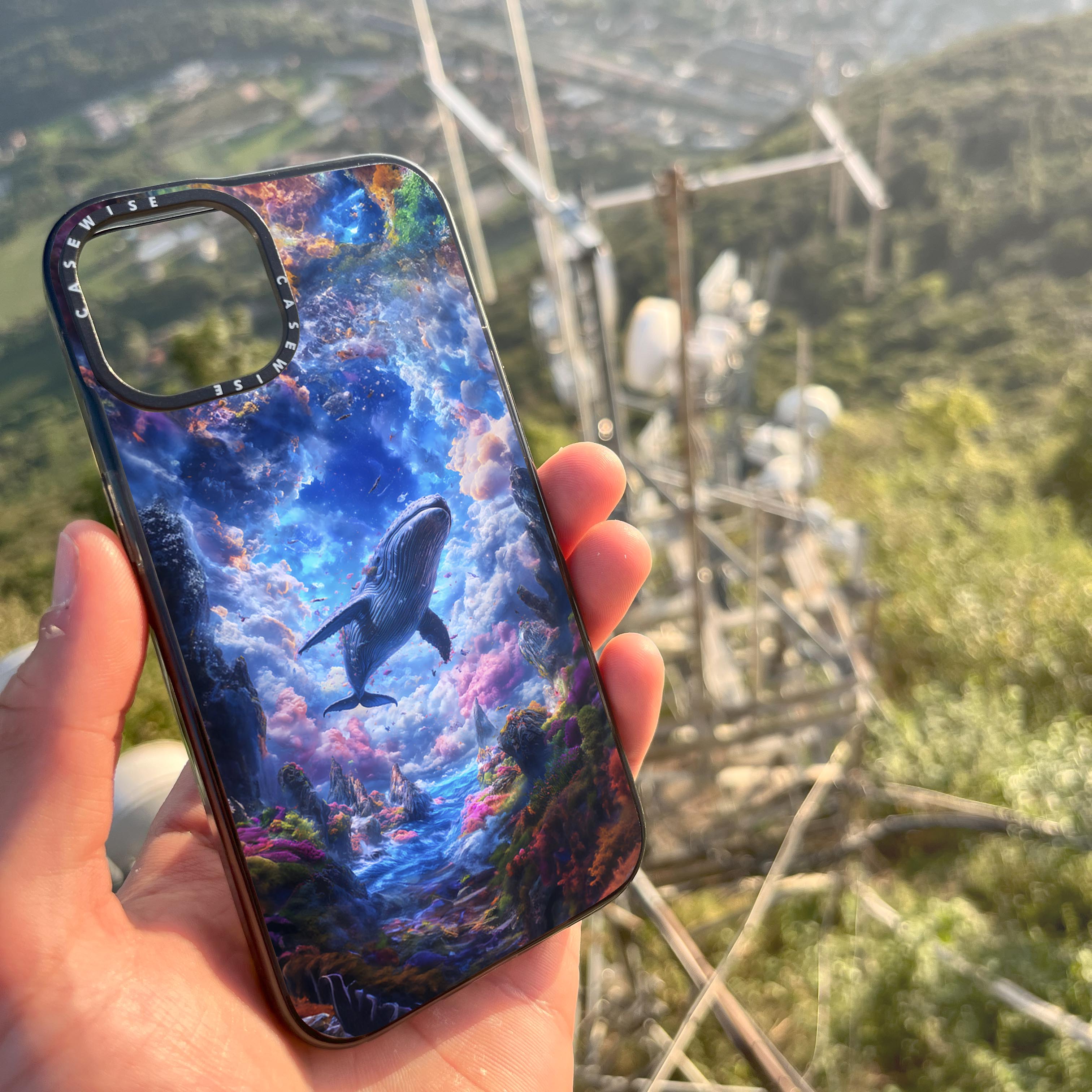 CASEWISE CASEWISE