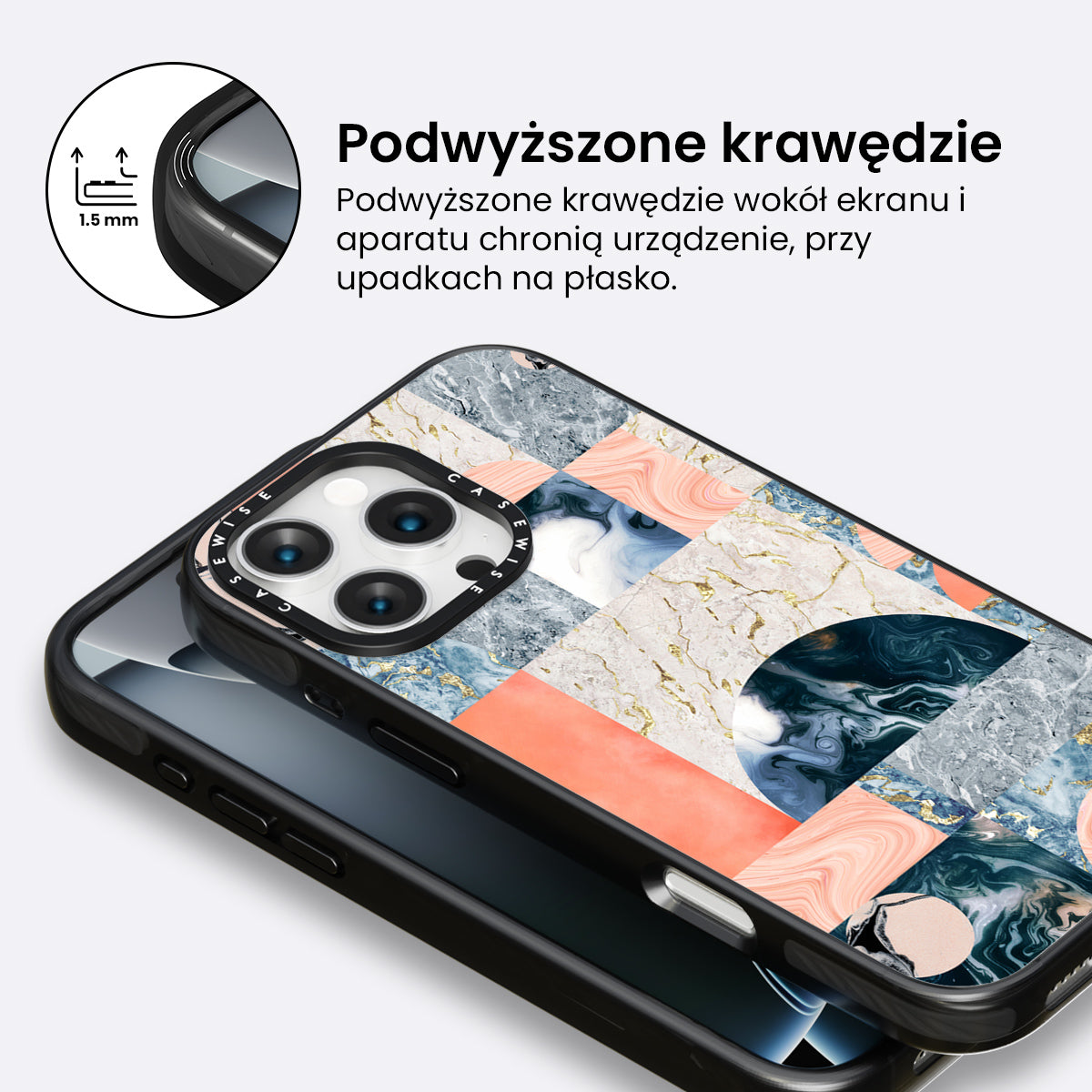 1.5 mm

Podwyższone krawędzie

Podwyższone krawędzie wokół ekranu i aparatu chronią urządzenie, przy upadkach na płasko.

CASEWISE CASEWISE